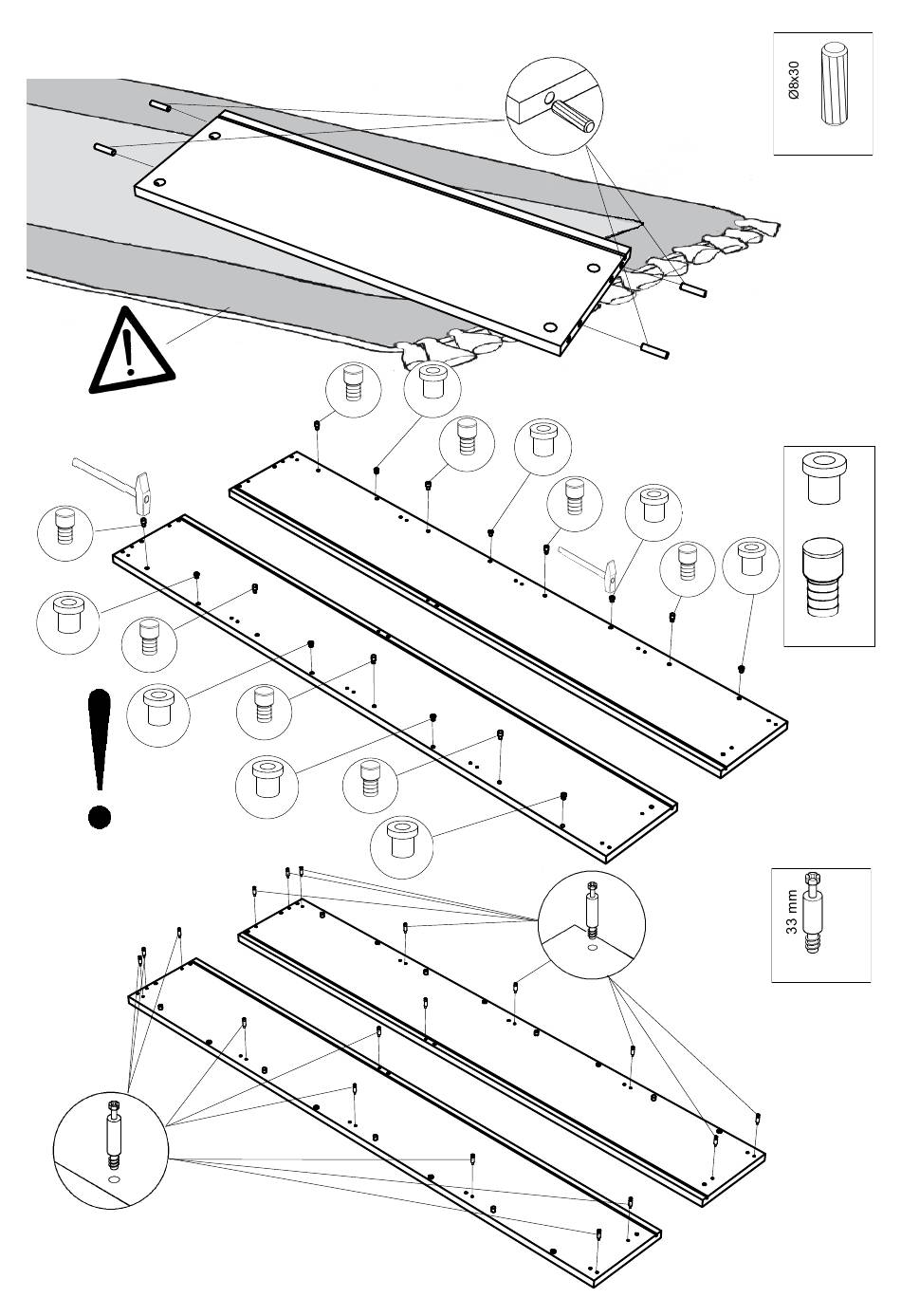 Ø8x30

33 mm