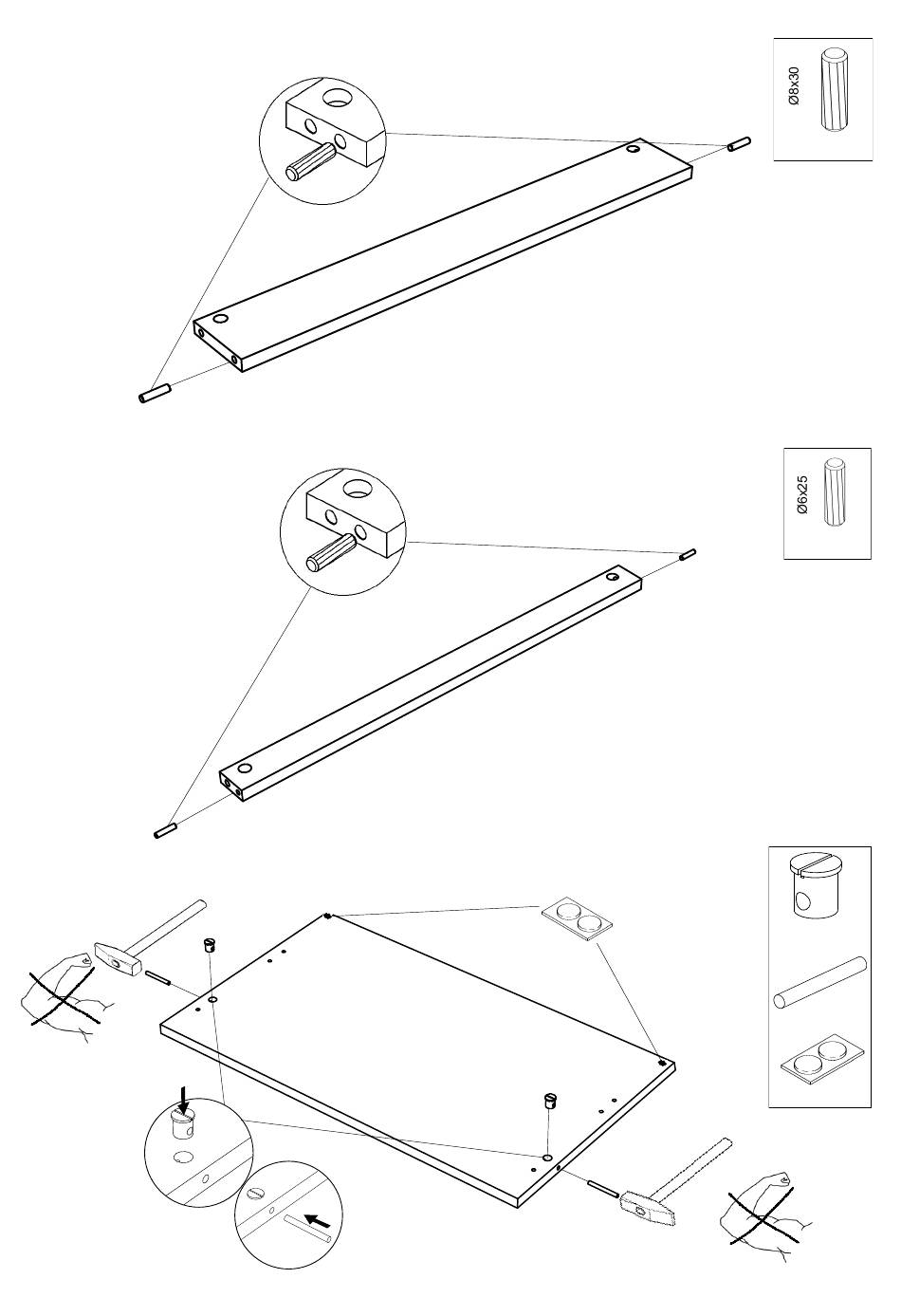 Ø8x30

Ø6x25