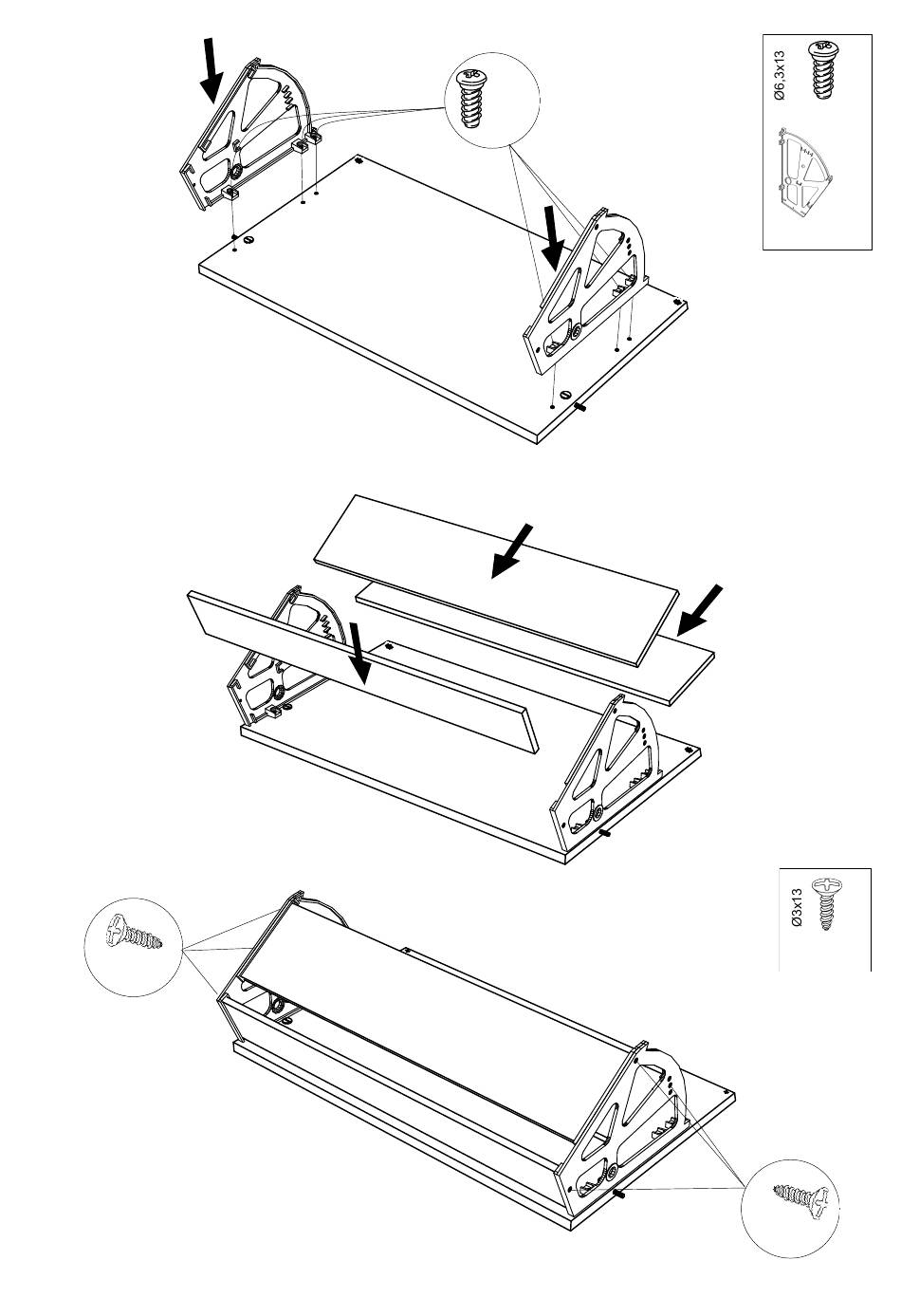 Ø6,3x13

Ø3x13