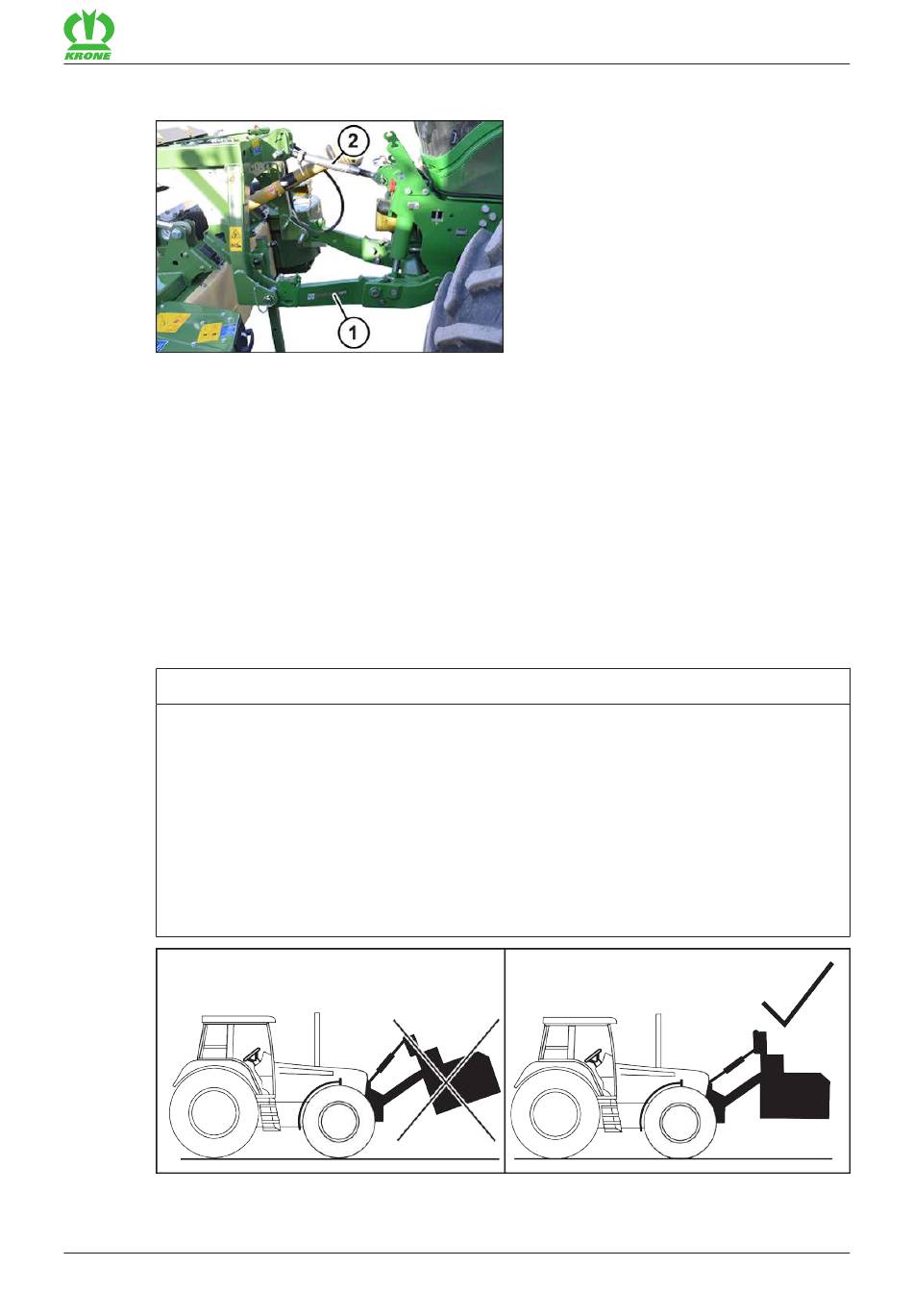 KRONE

2

1