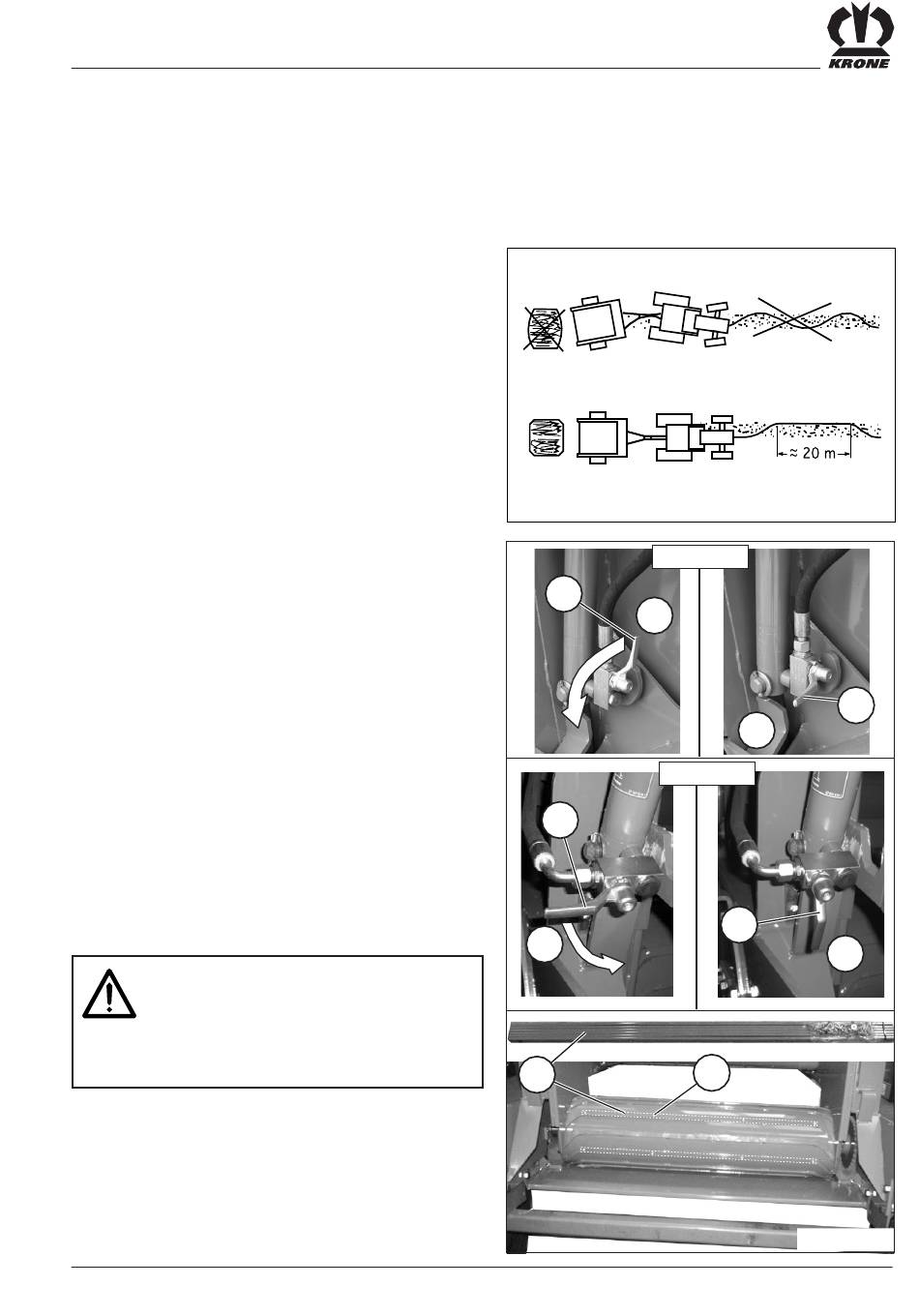 KRONE

≈ 20 m