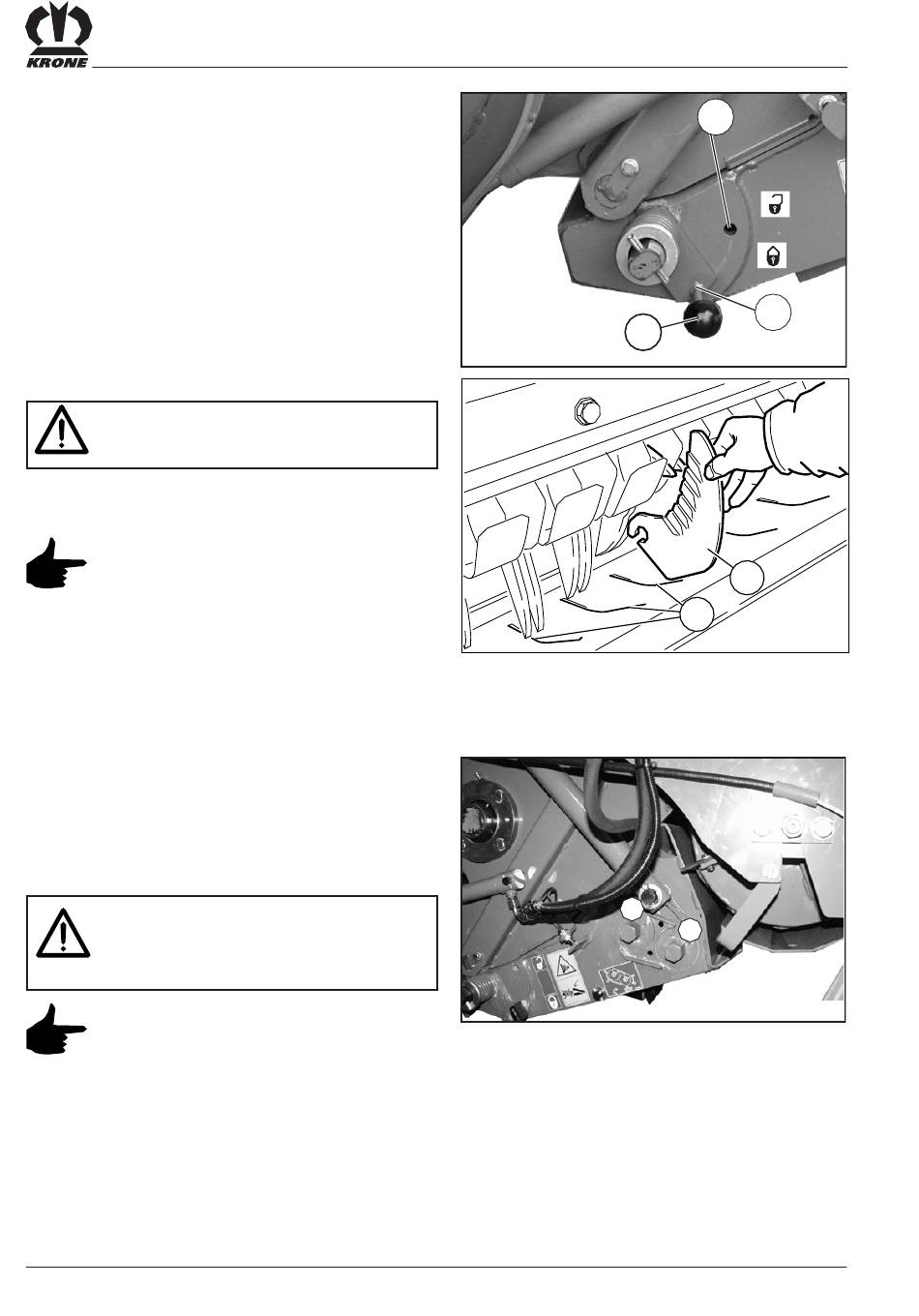 KRONE