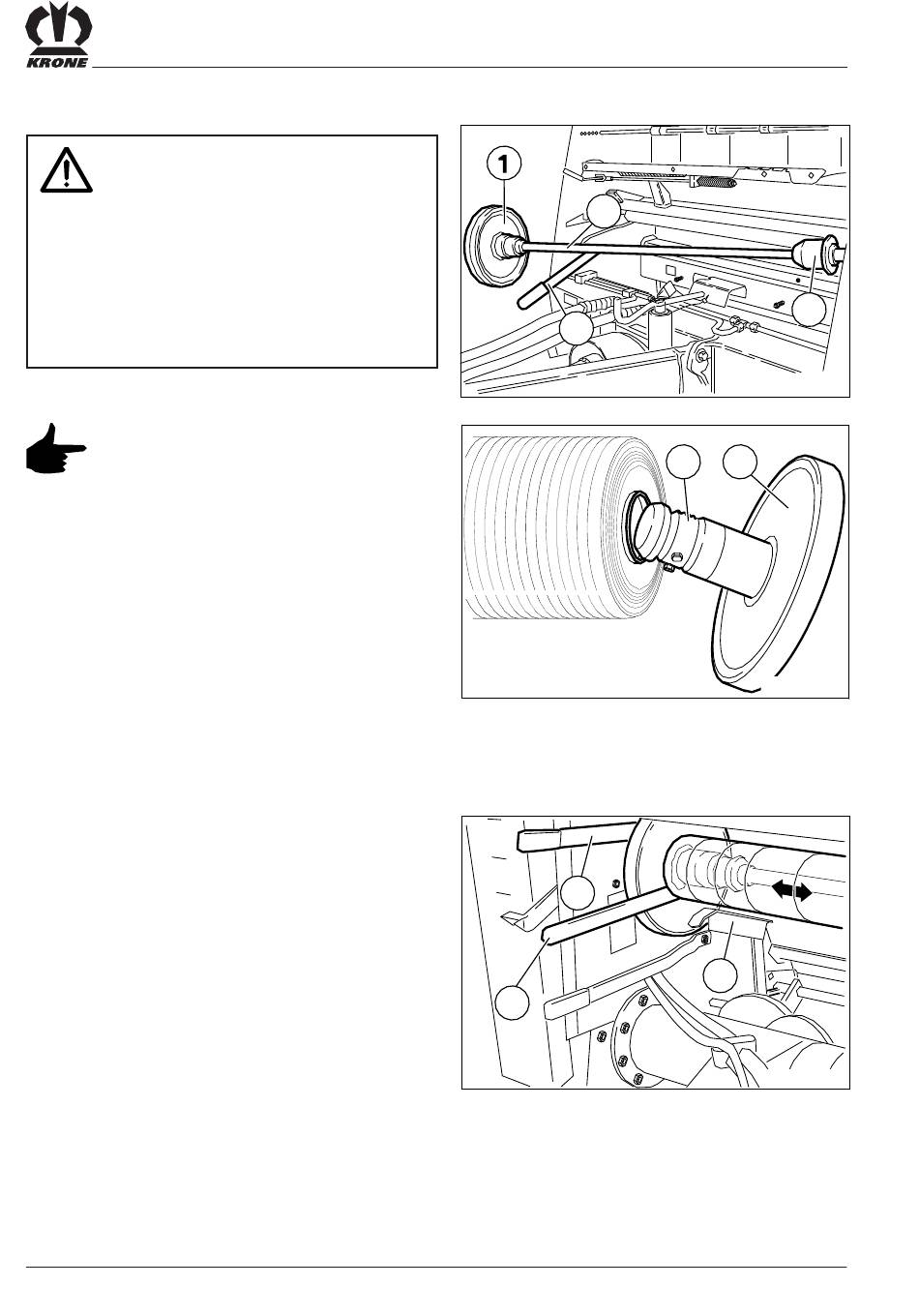 KRONE

1