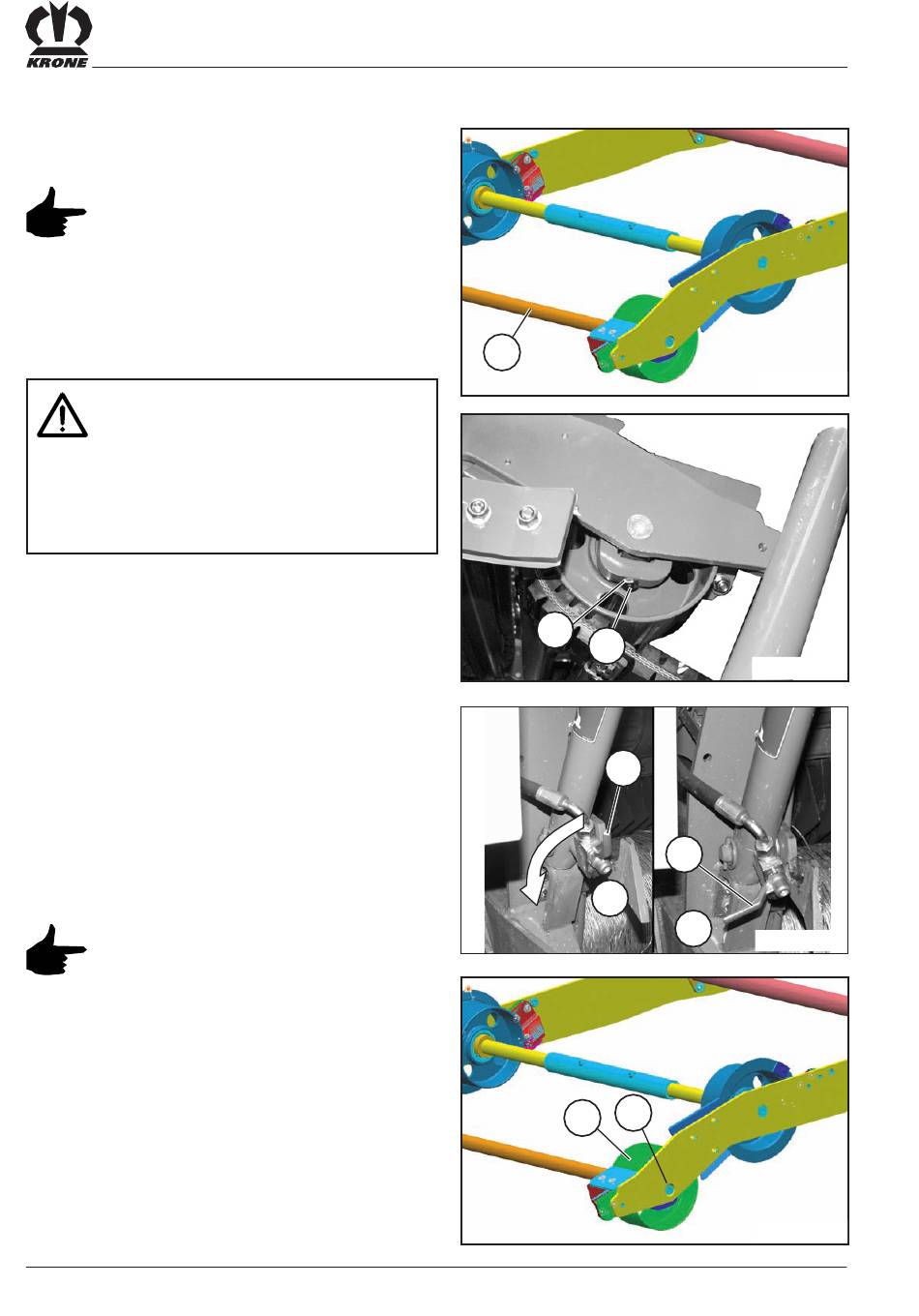 KRONE