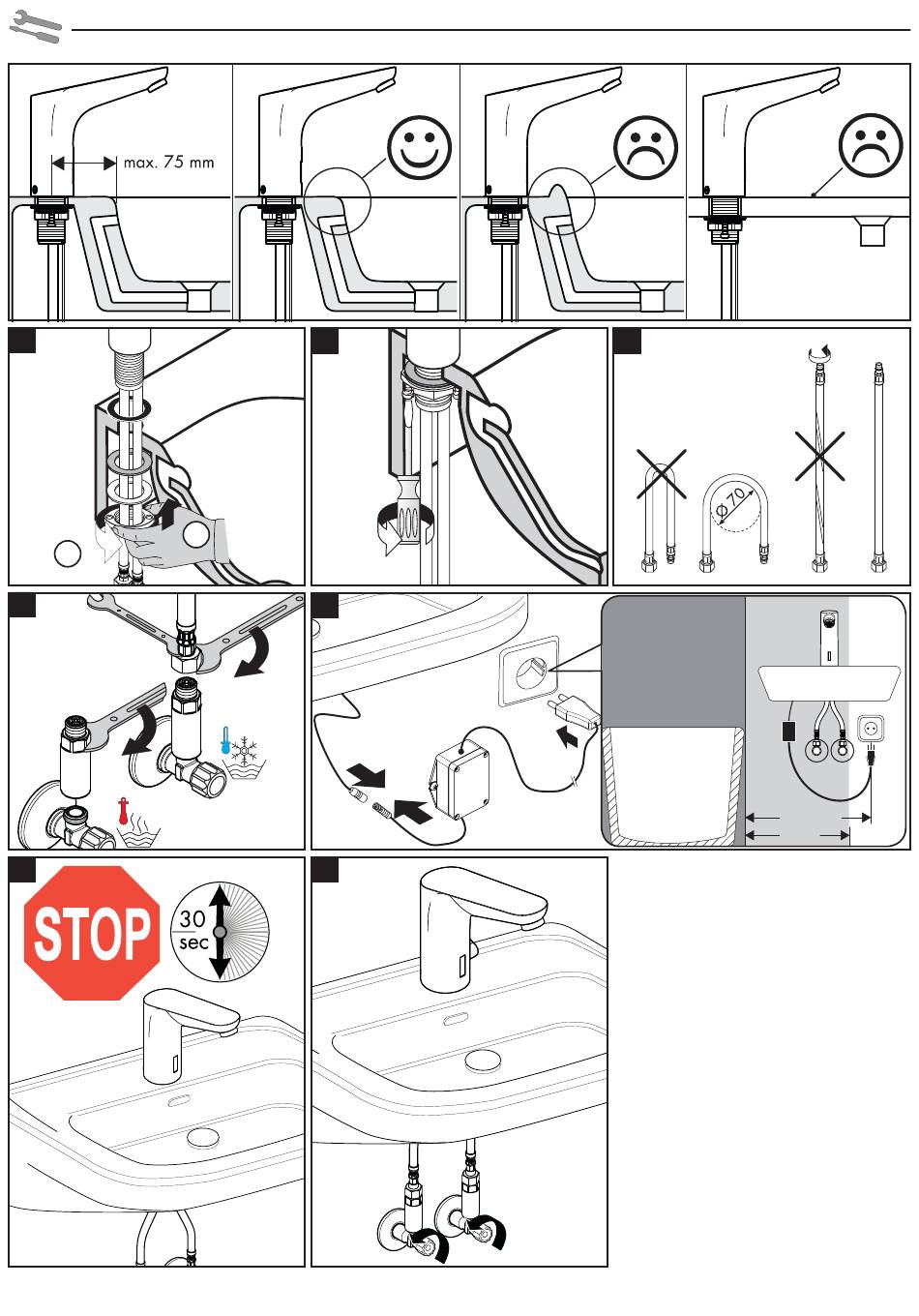 max. 75 mm

$\phi 70$

STOP

30
sec