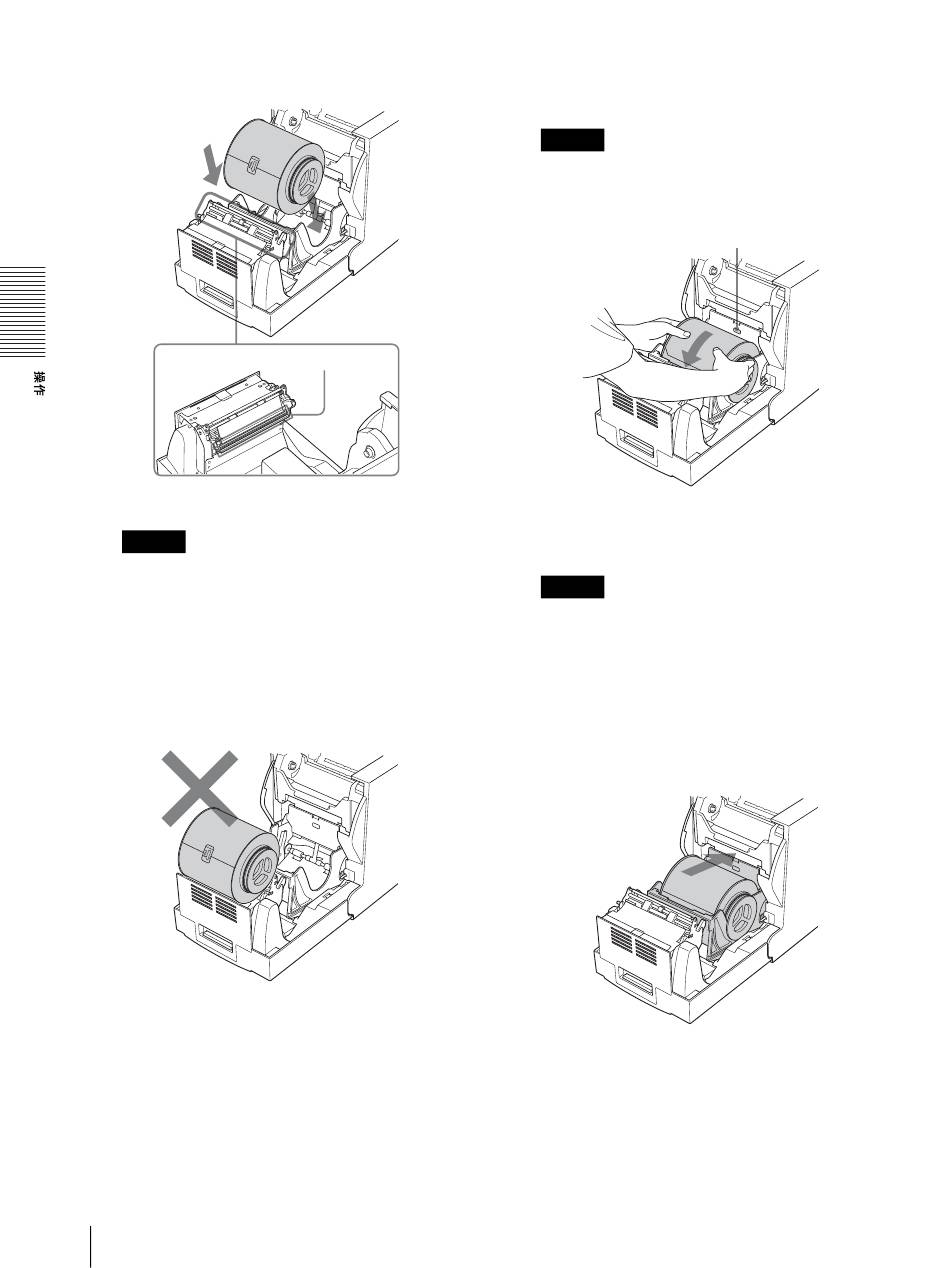 操作