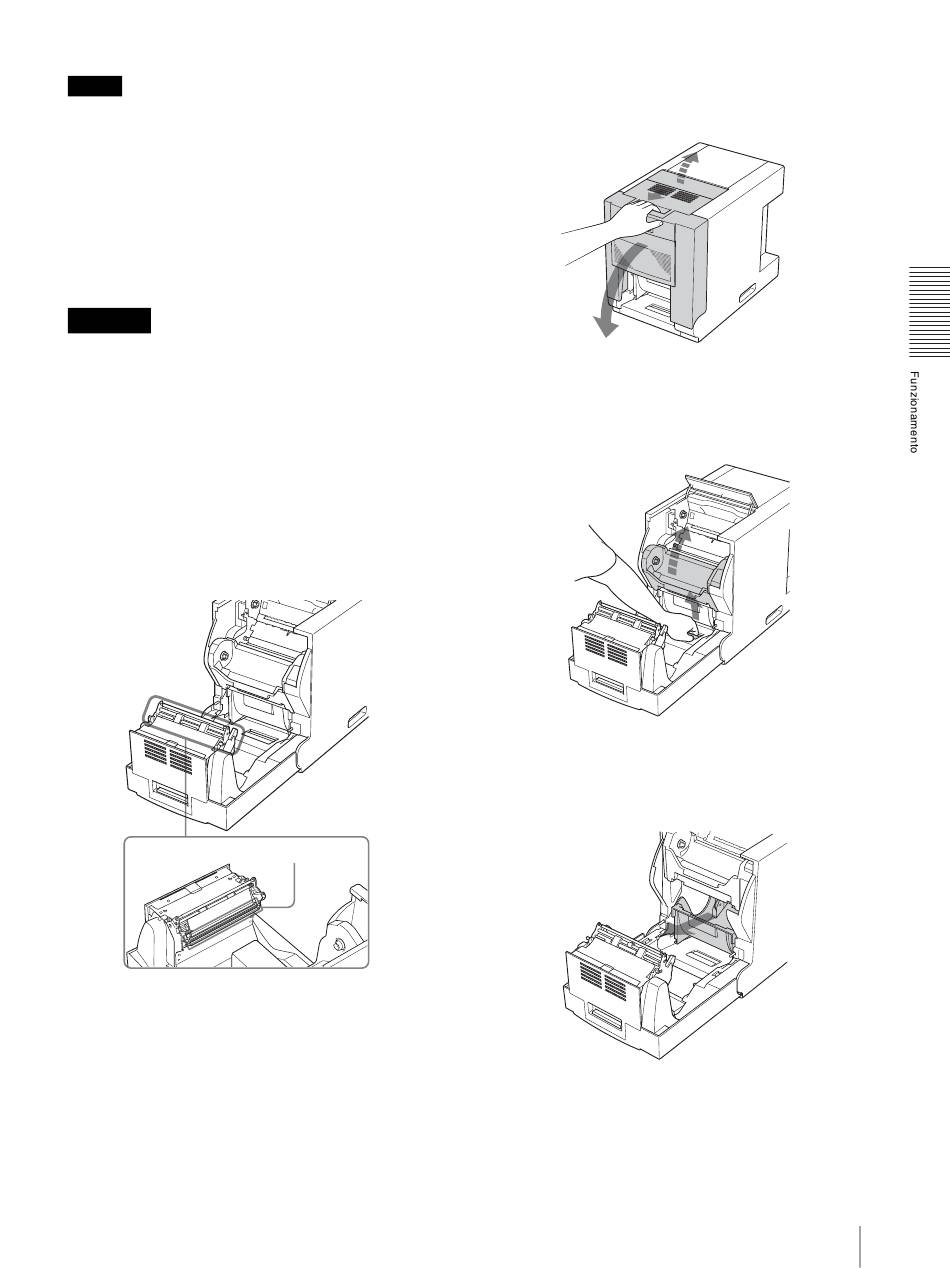 Funzionamento