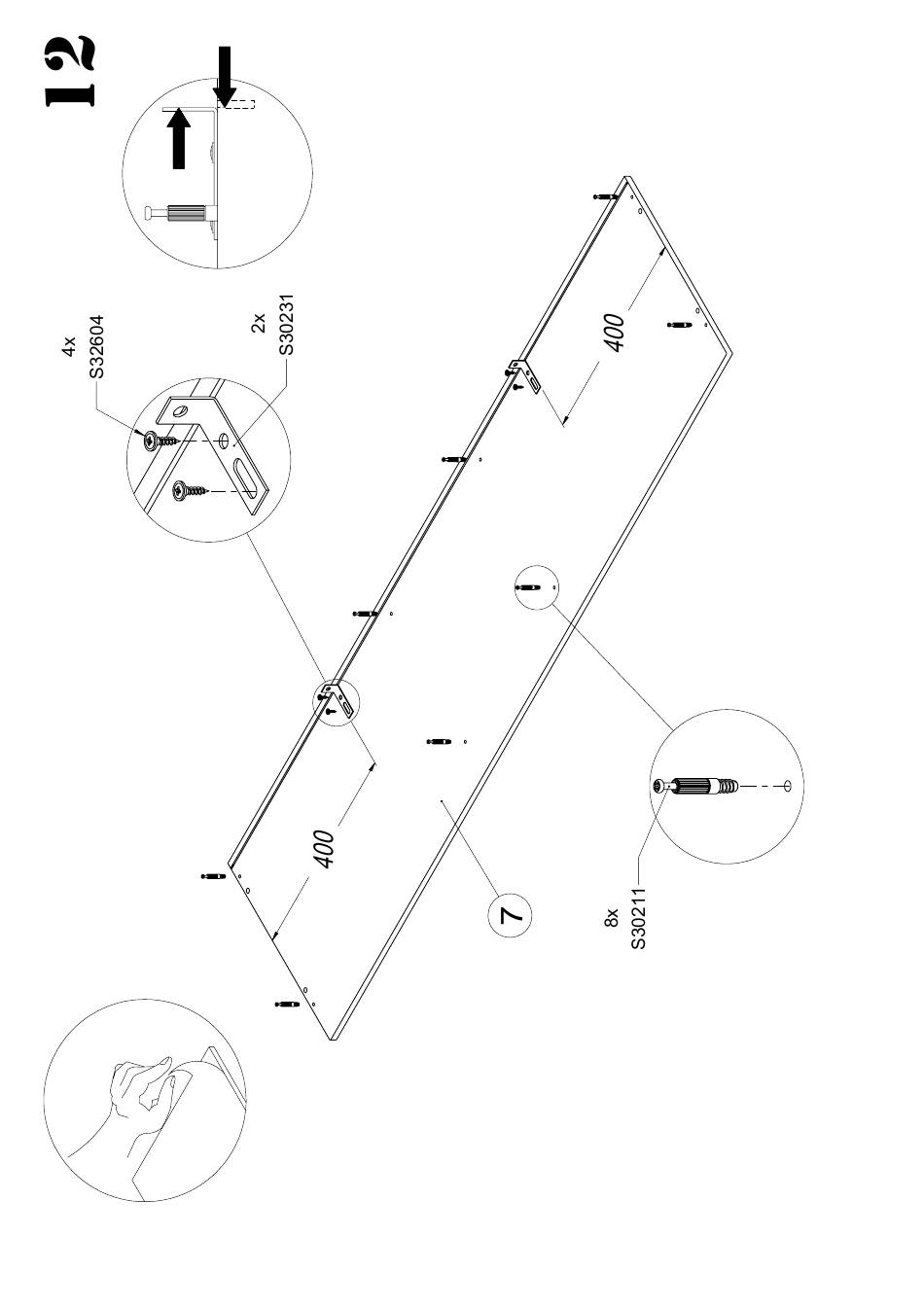 12

4x
S32604

2x
S30231

400

400

7

8x
S30211