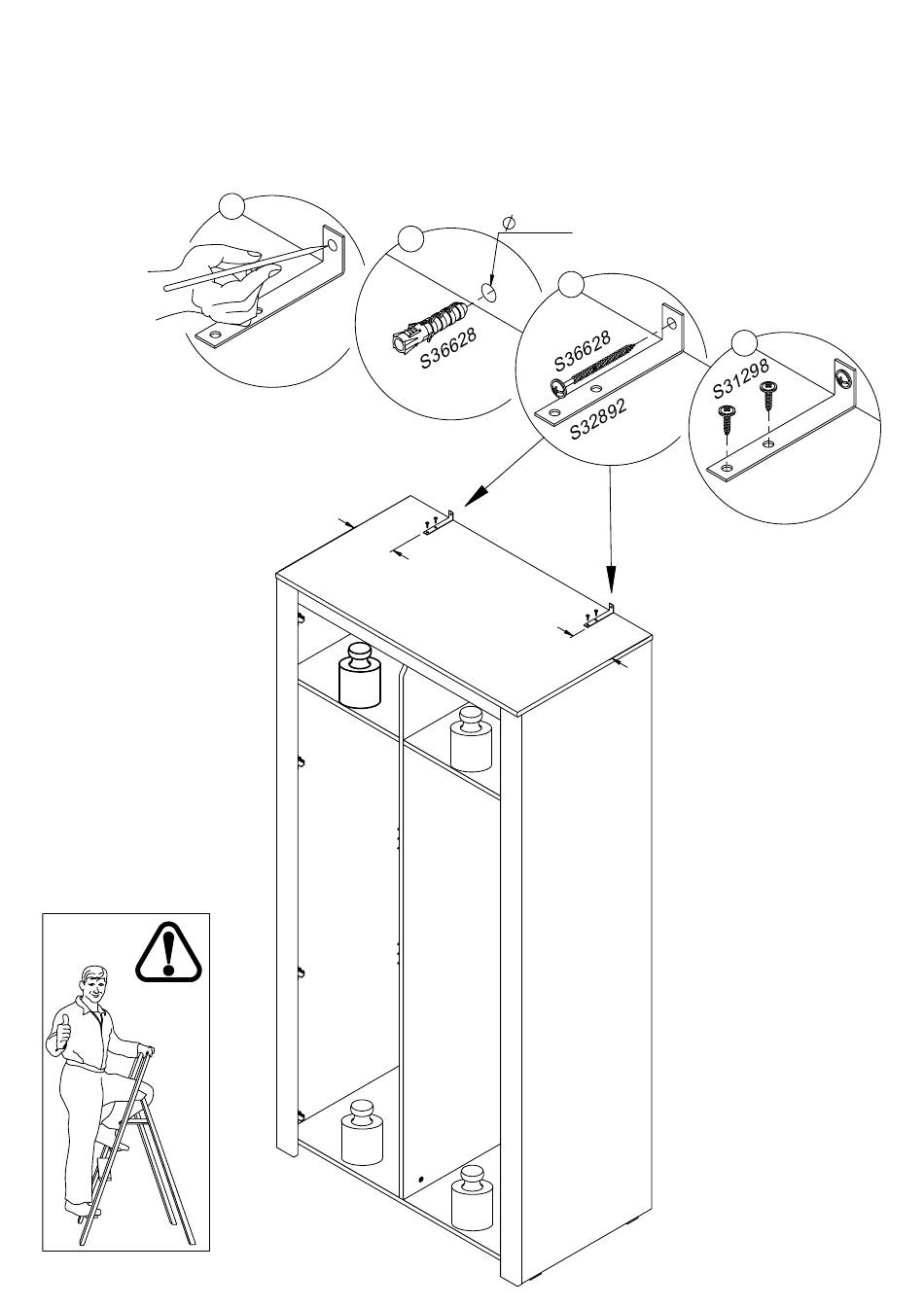 $\varnothing$
S36628
S36628
S32892
S31298