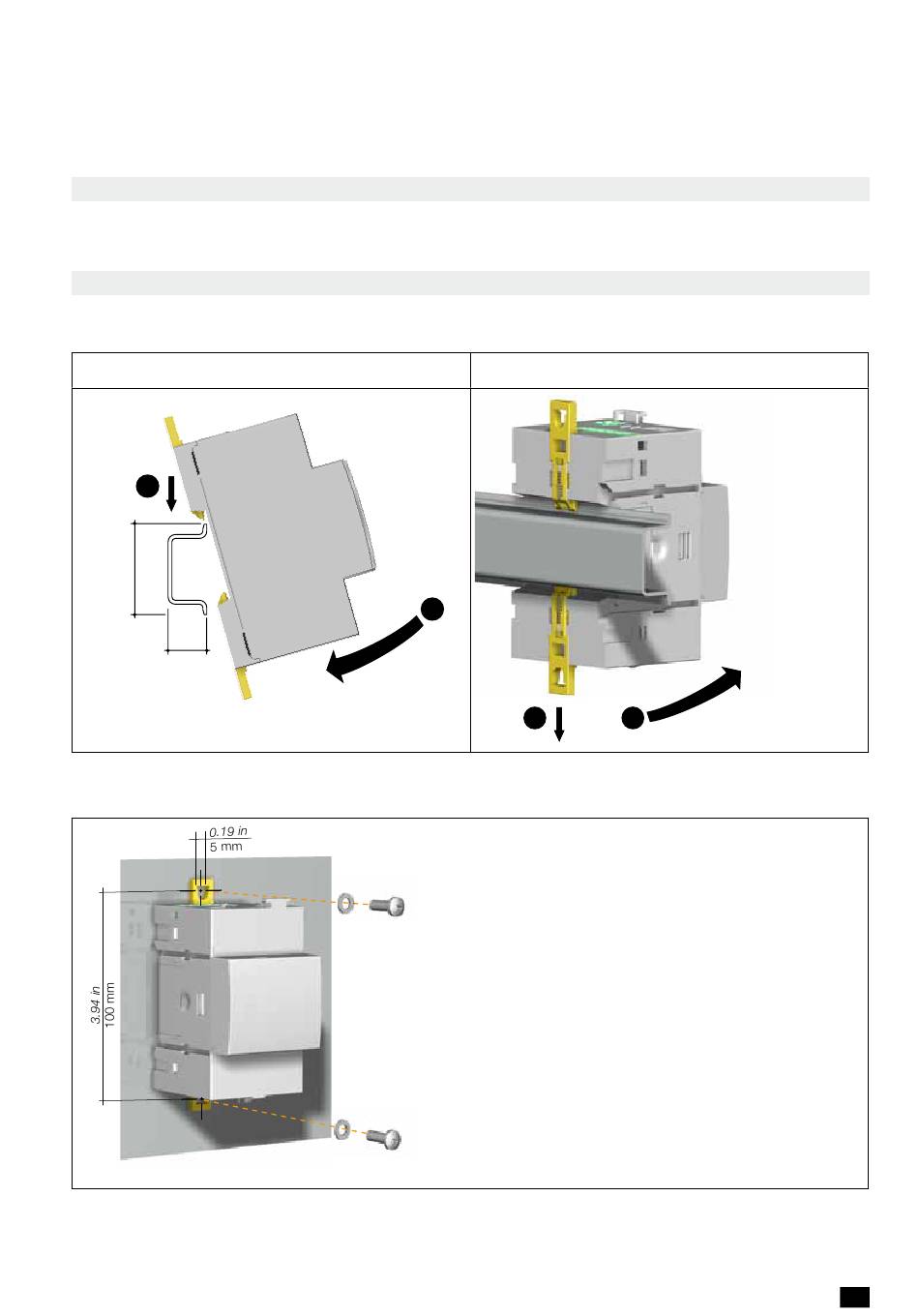 0.19 in
5 mm

3.94 in
100 mm