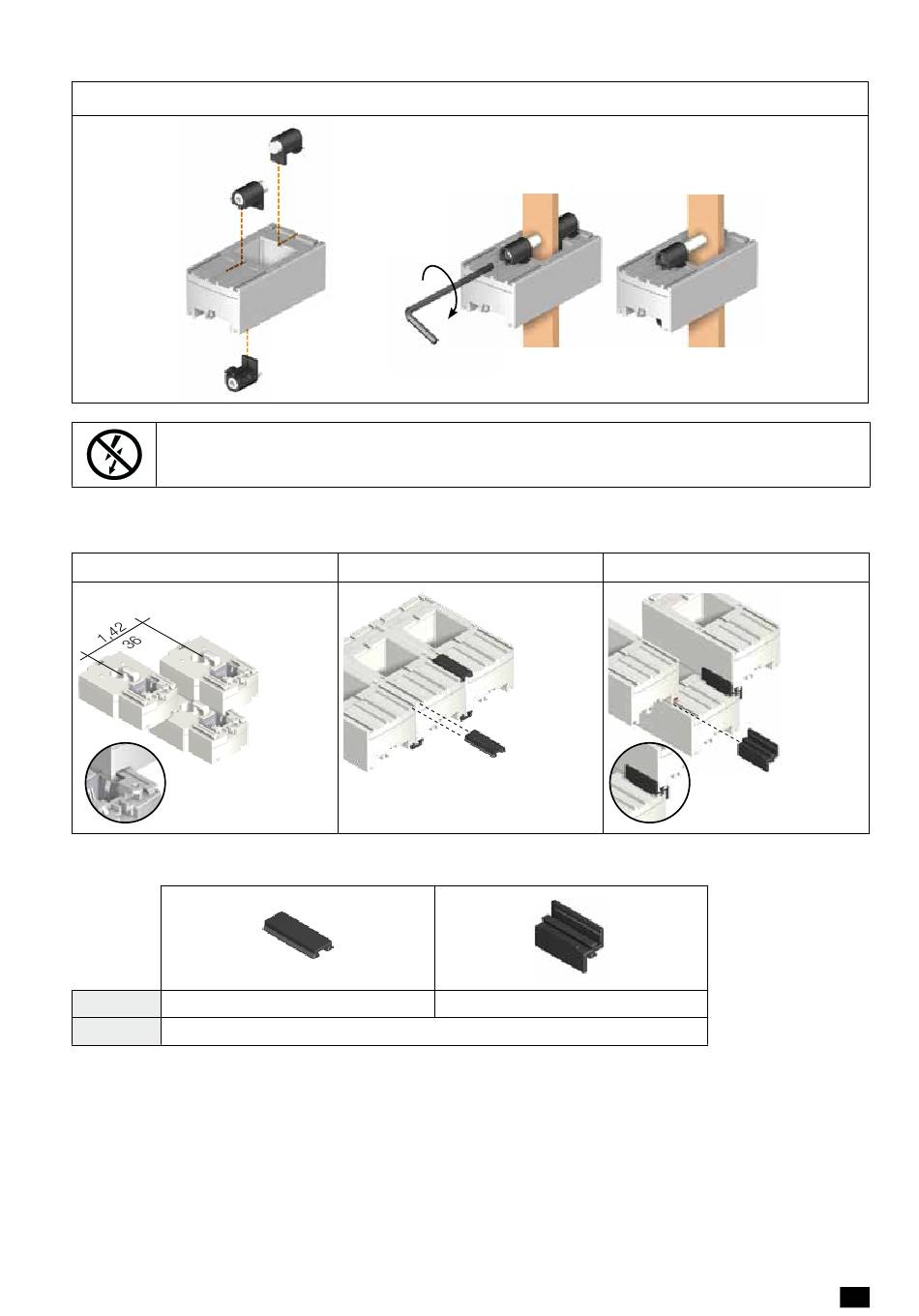 1.42
36