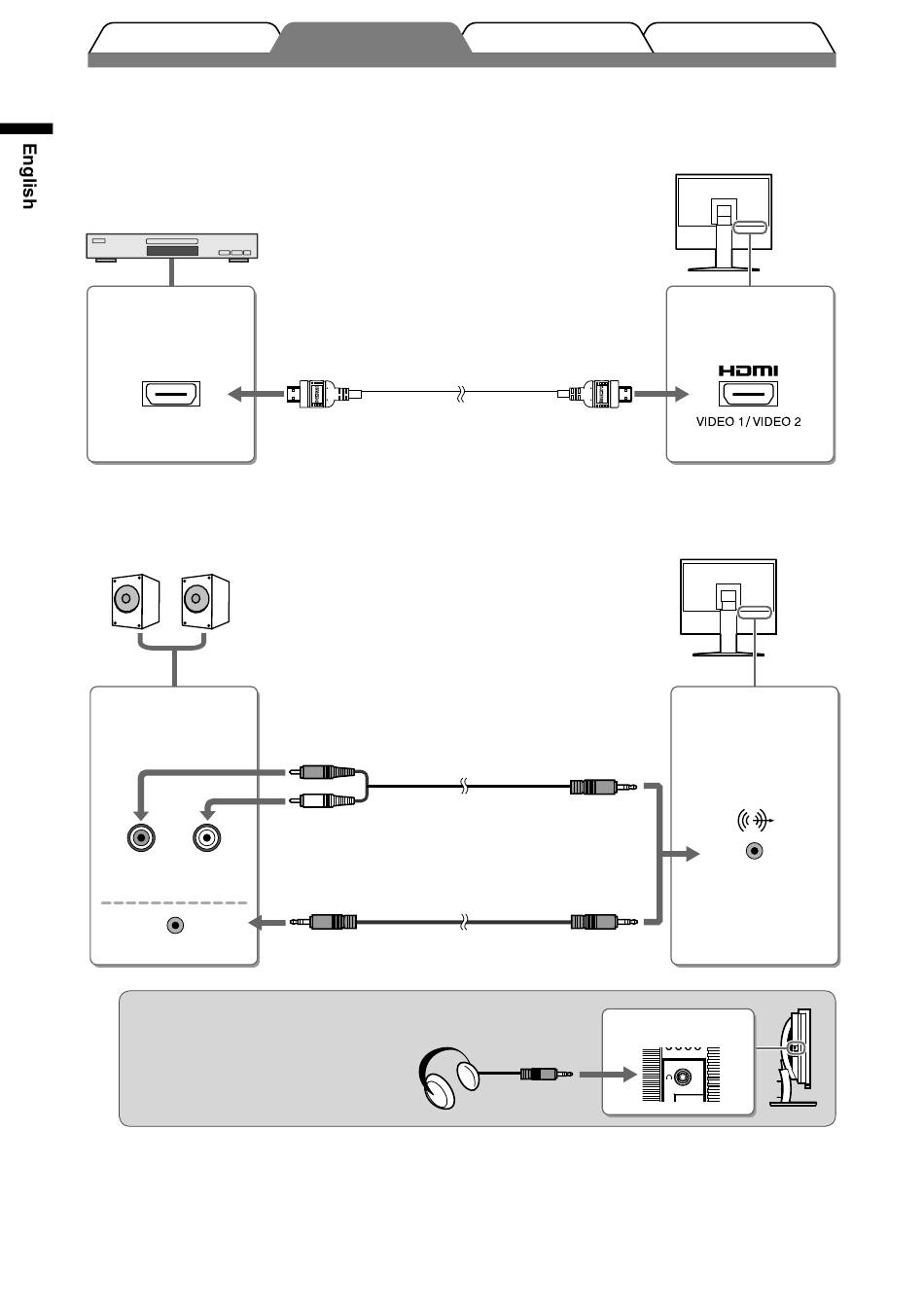 English

HDMI

VIDEO 1 / VIDEO 2