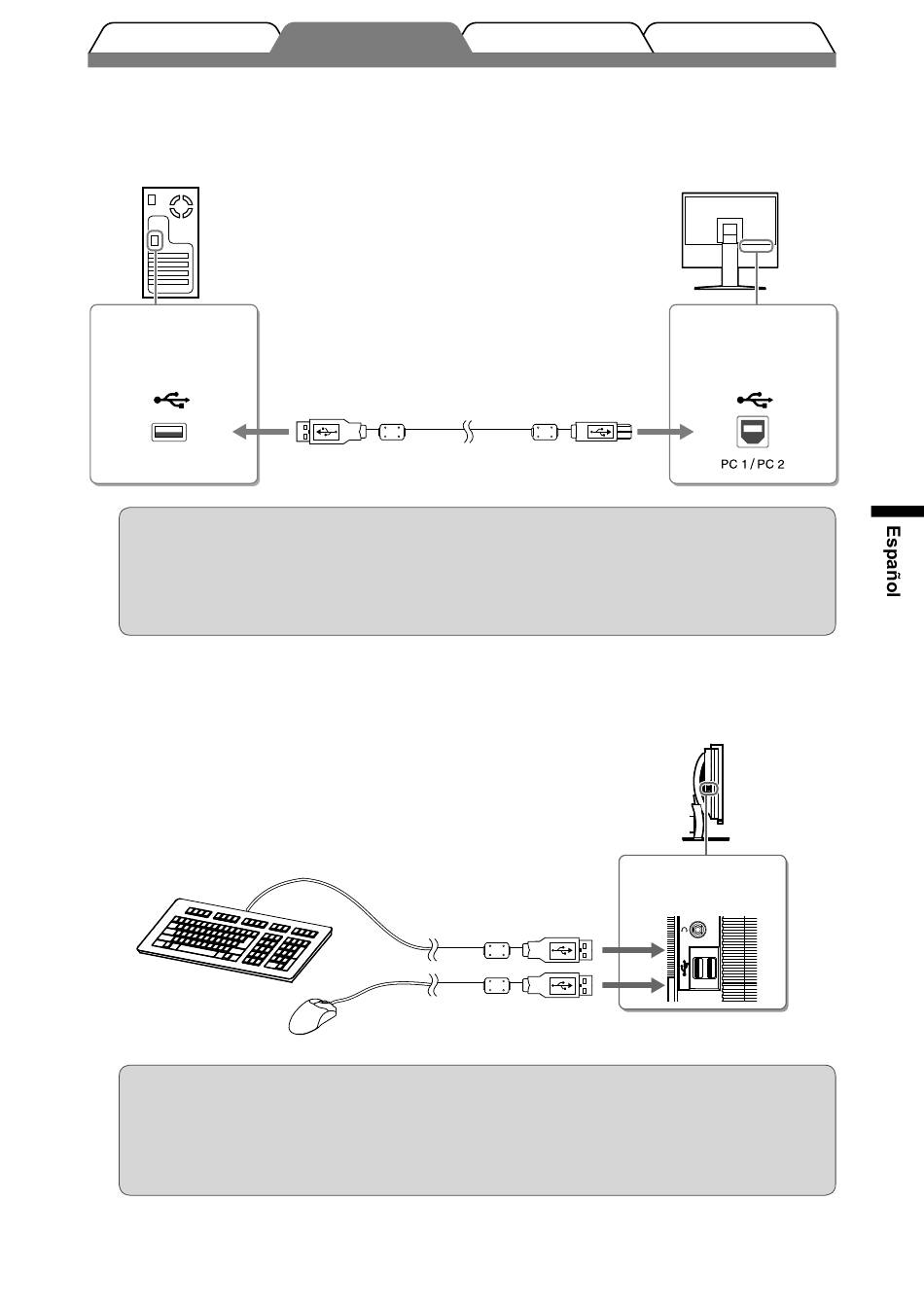 PC 1 / PC 2

Español