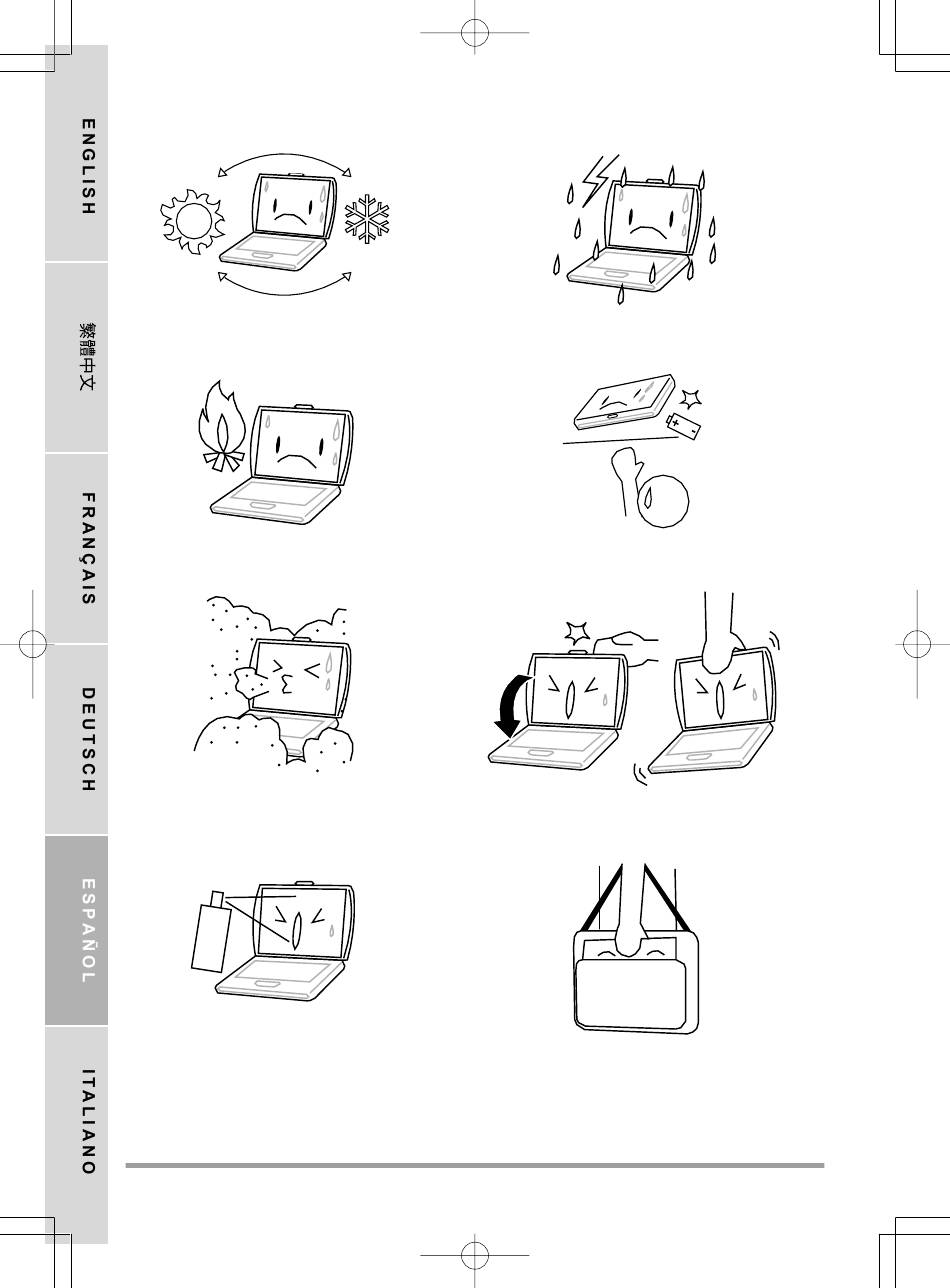 ENGLISH

繁體中文

FRANÇAIS

DEUTSCH

ESPAÑOL

ITALIANO