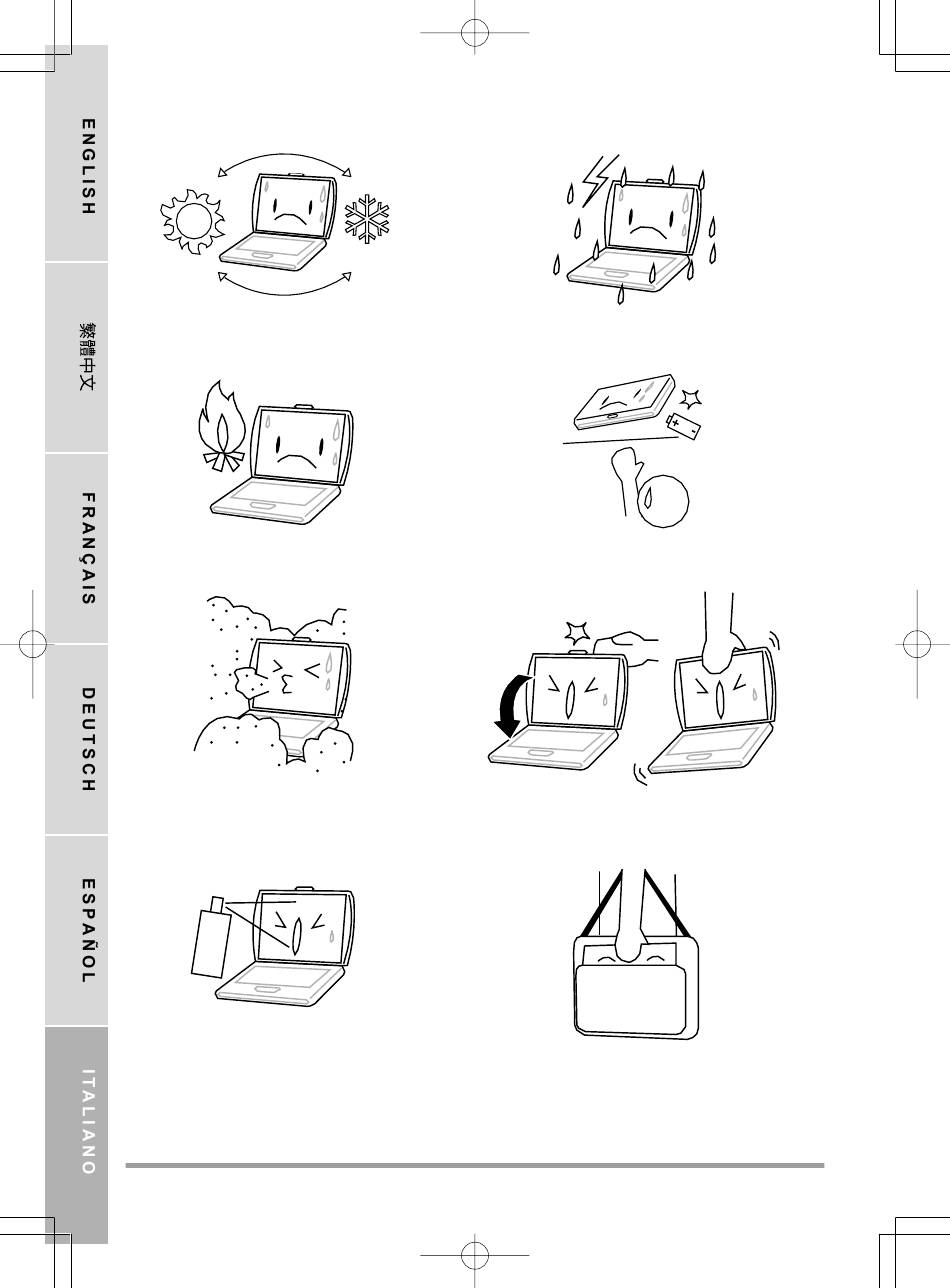 ENGLISH

繁體中文

FRANÇAIS

DEUTSCH

ESPAÑOL

ITALIANO