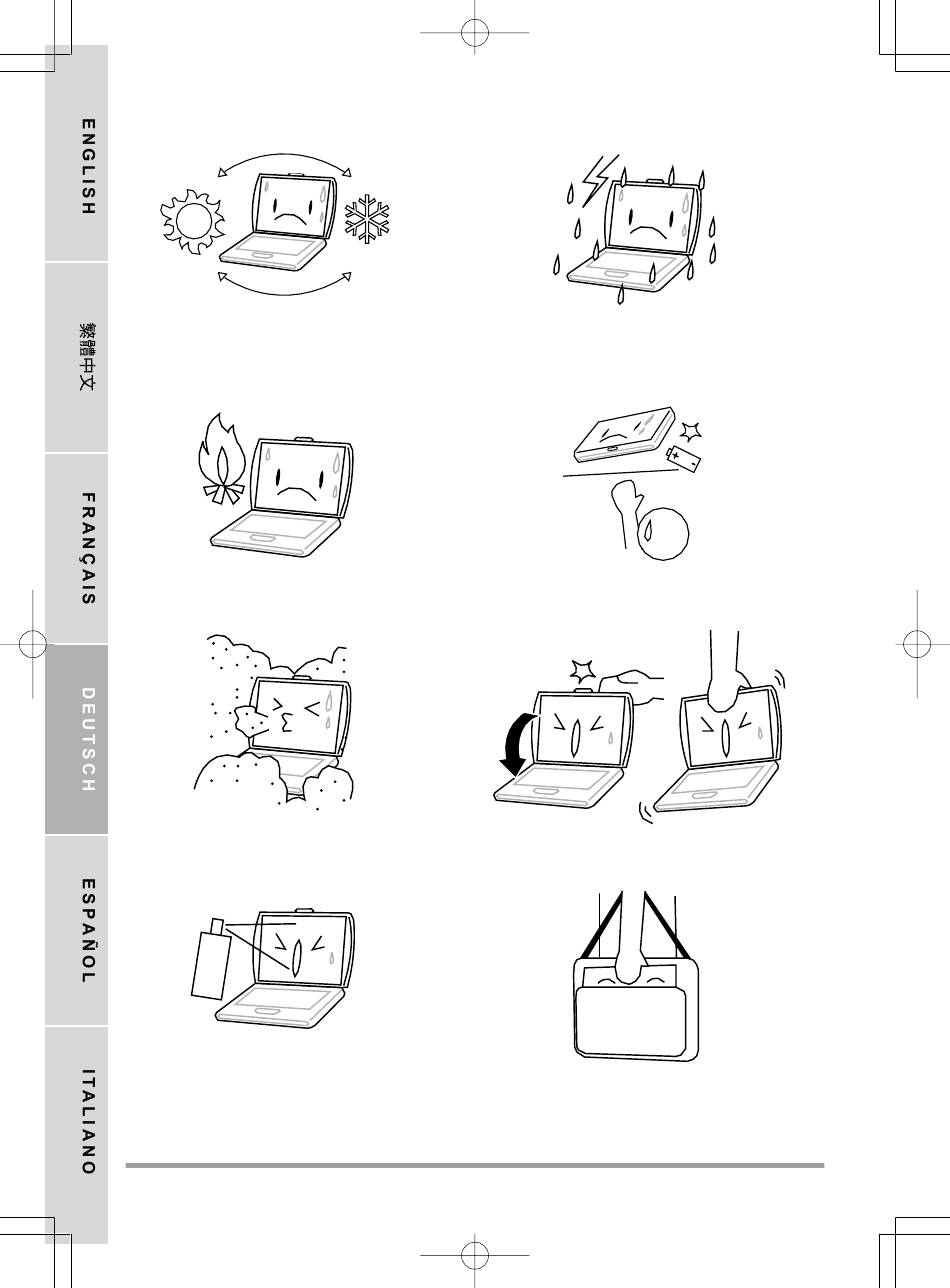 ENGLISH
繁體中文
FRANÇAIS
DEUTSCH
ESPAÑOL
ITALIANO