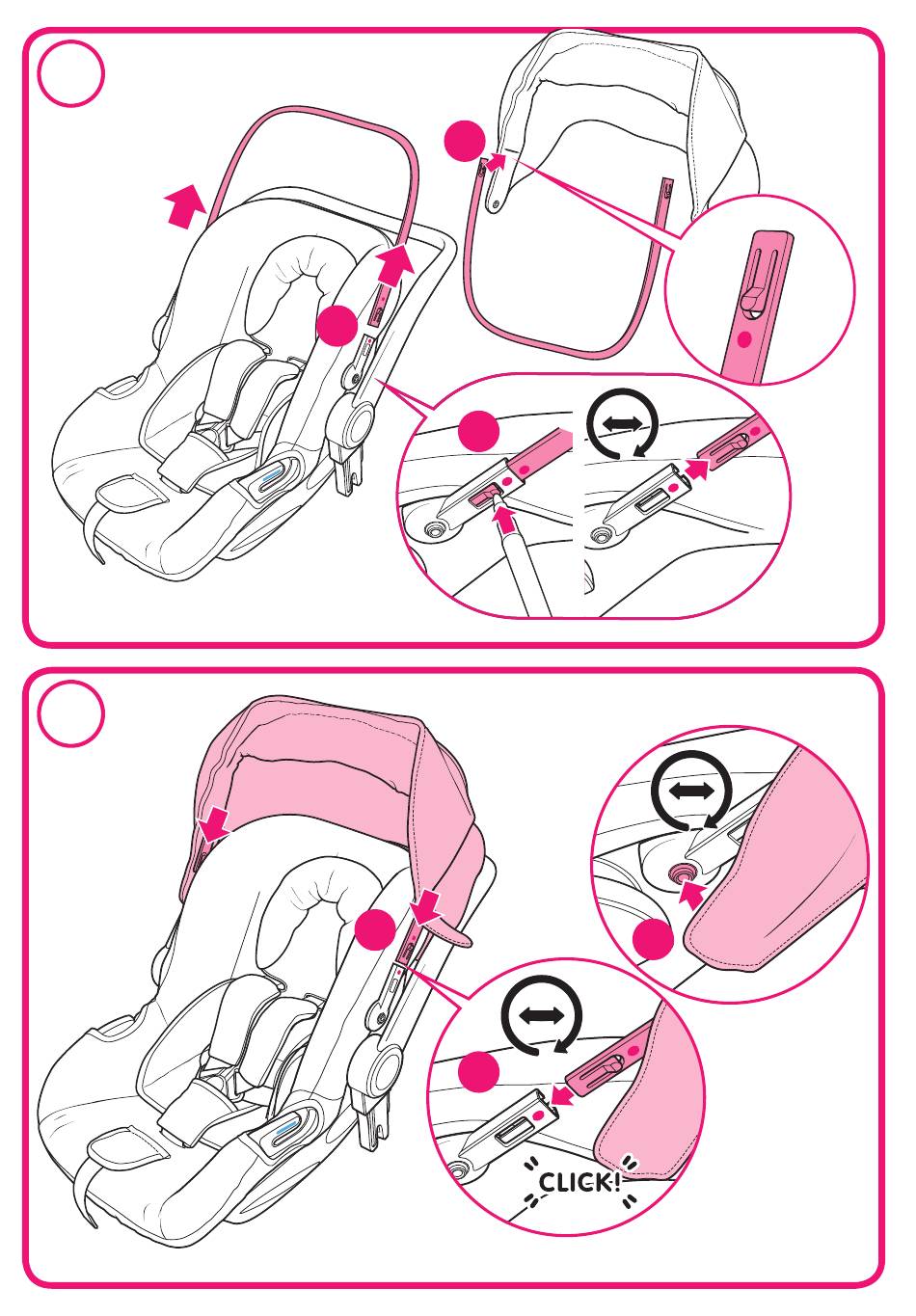 CLICK!