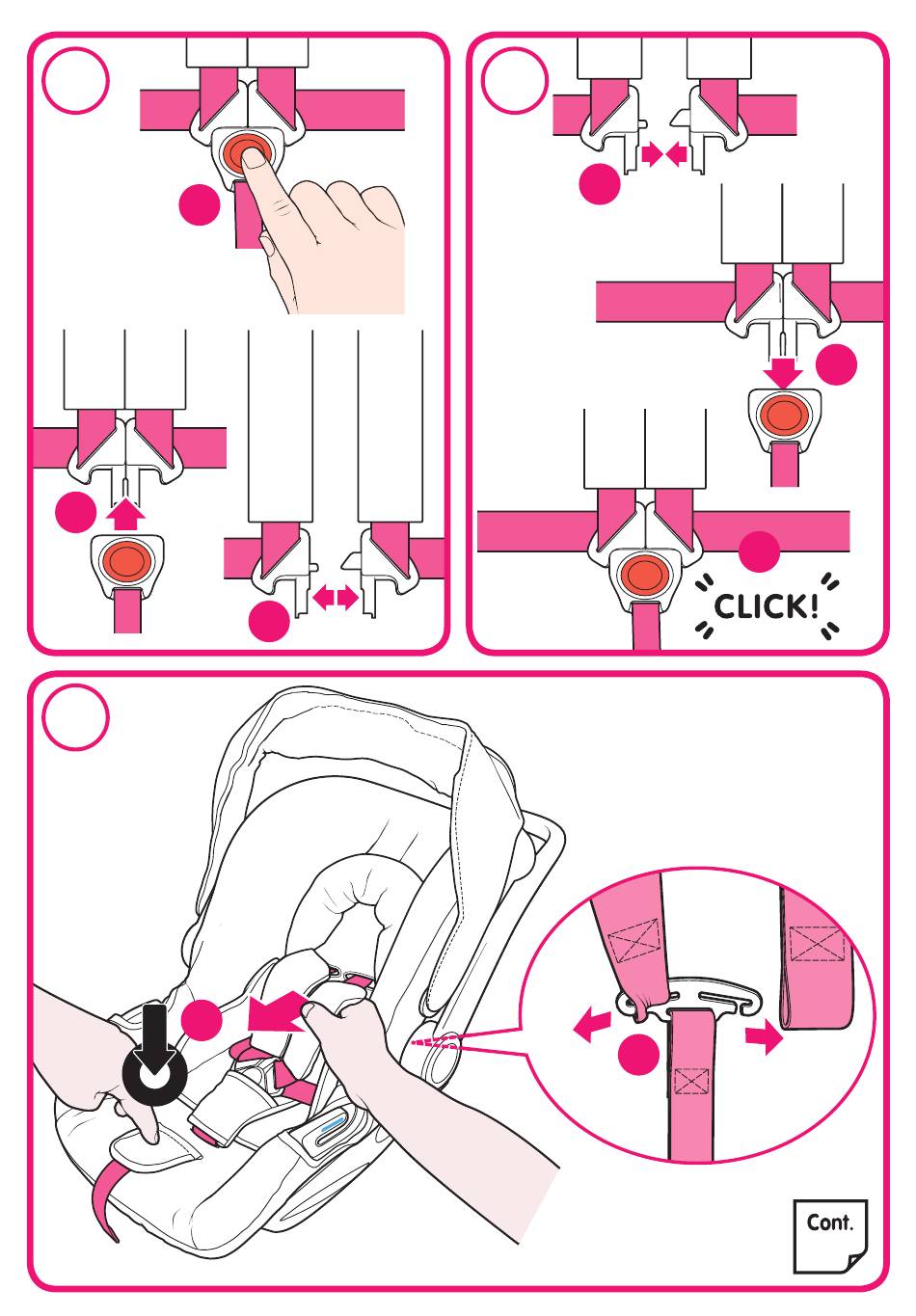 CLICK!

Cont.