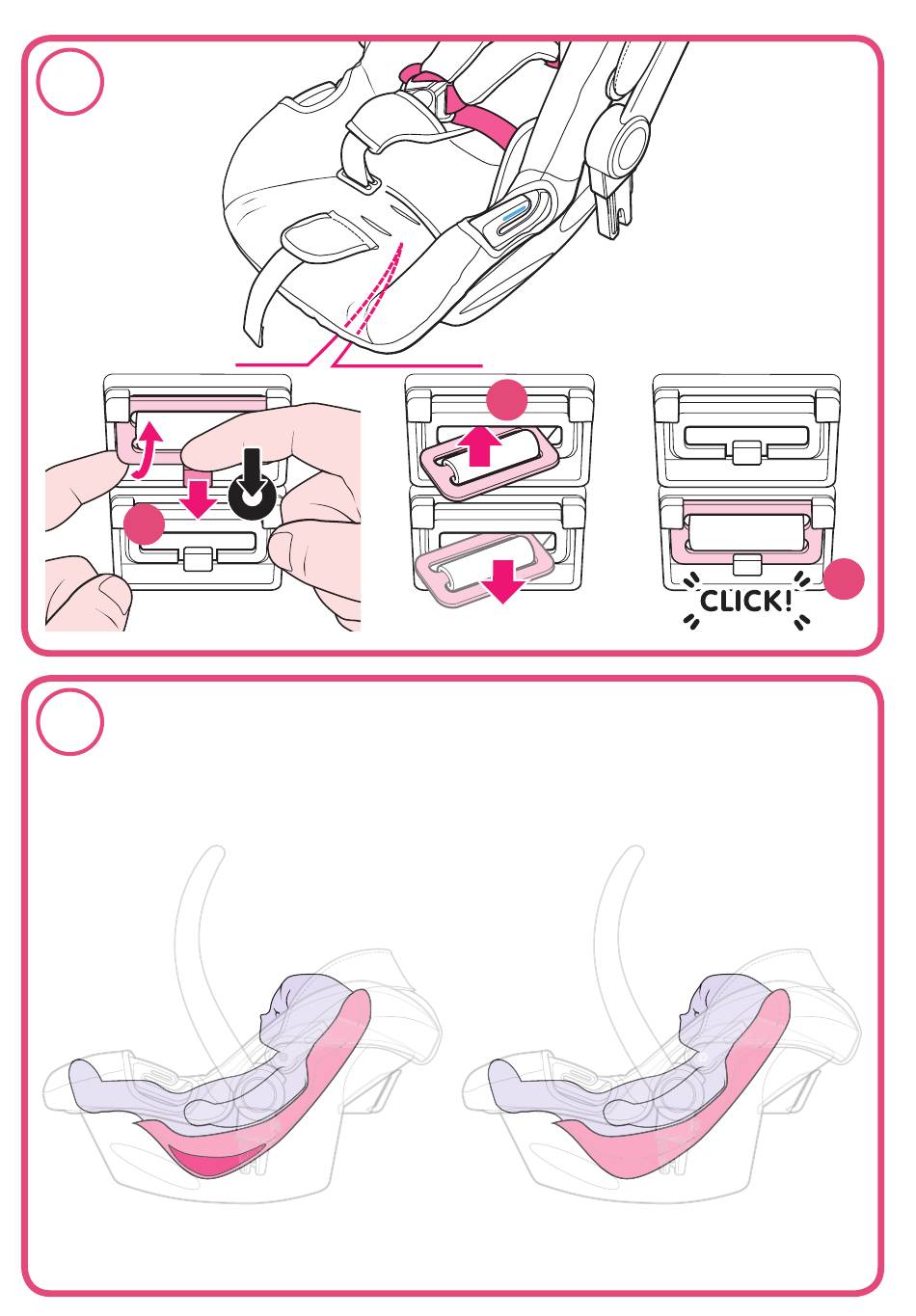 CLICK!