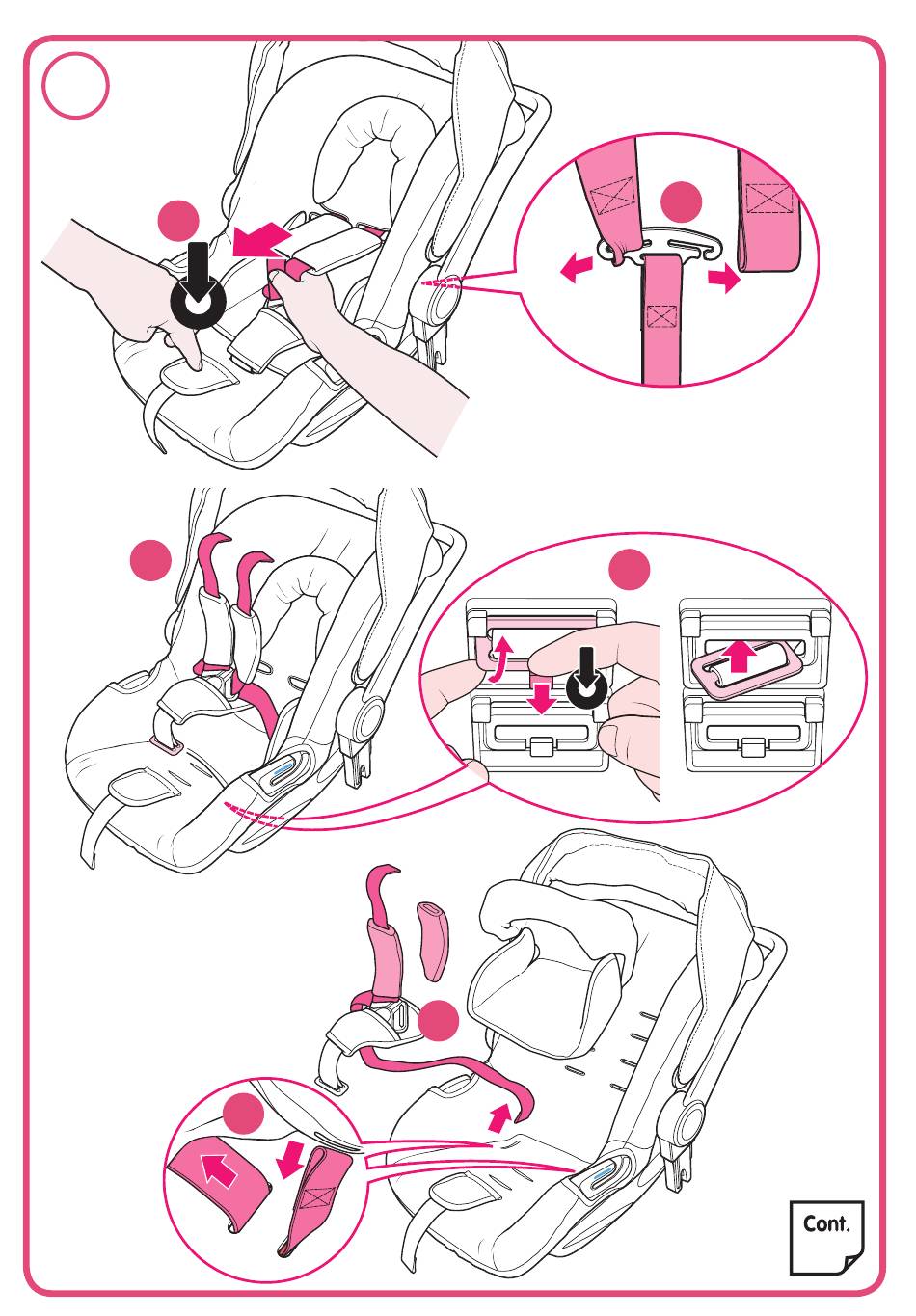 Cont.