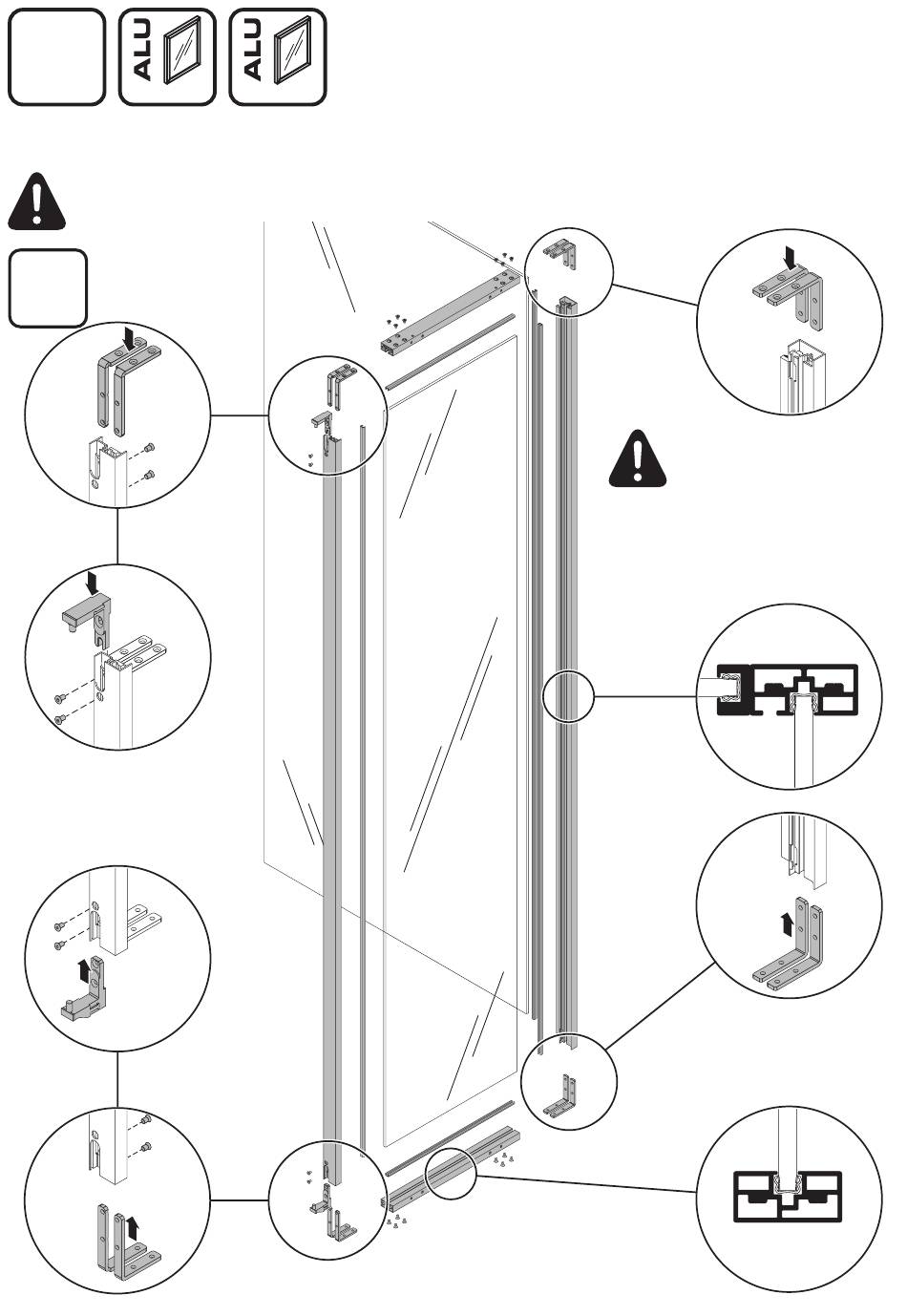 ALU
ALU