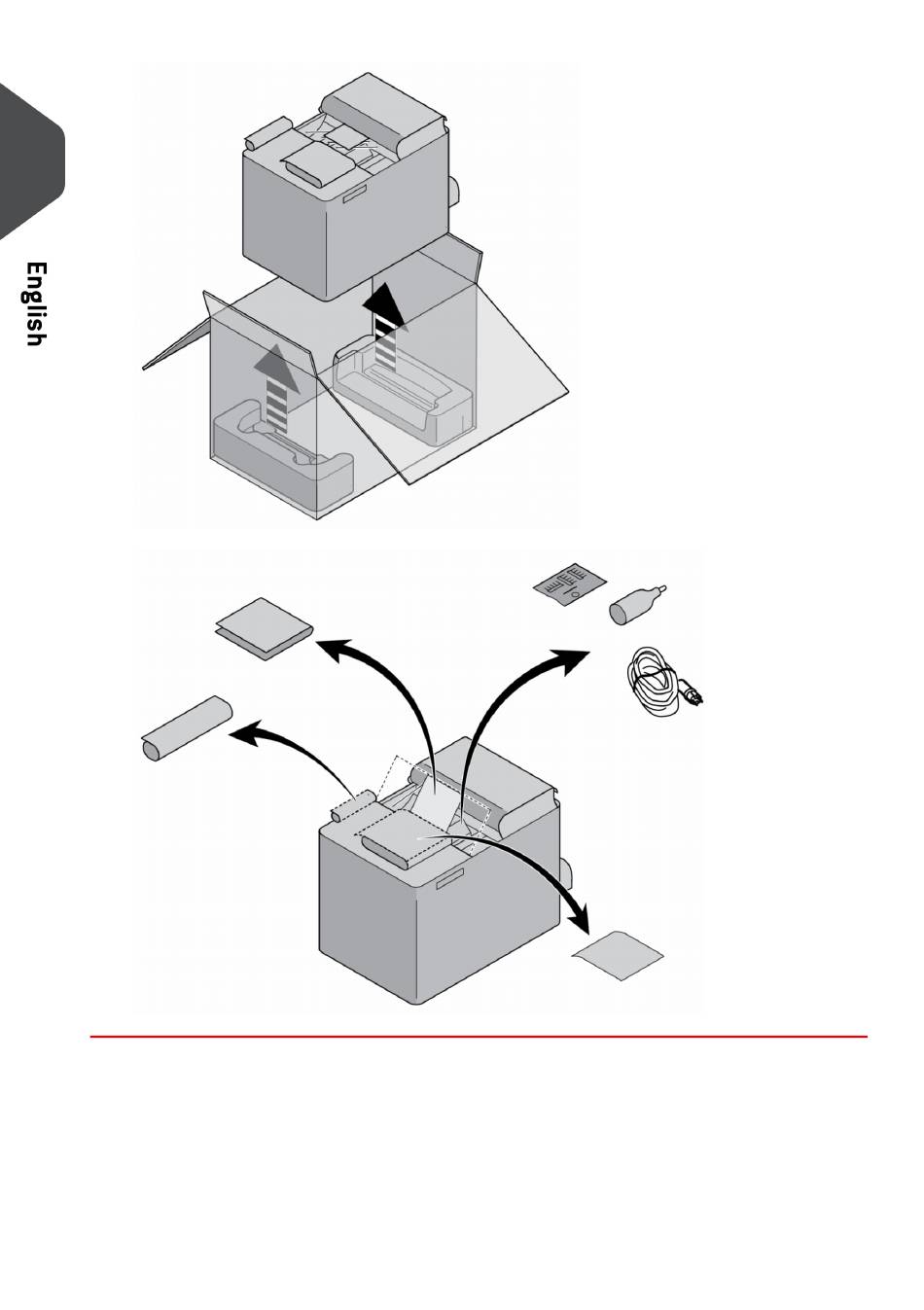 English