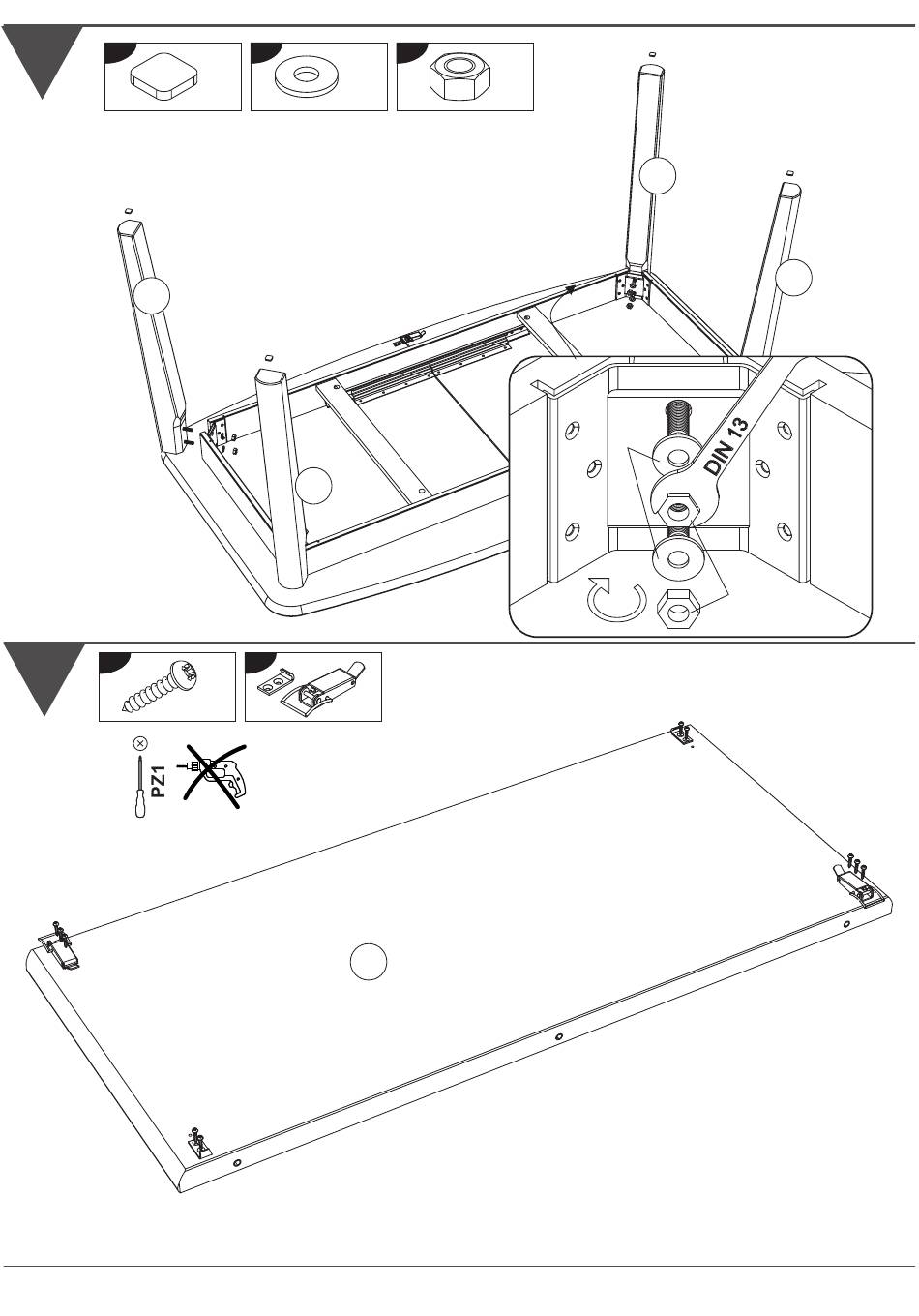 DIN 13

PZ1