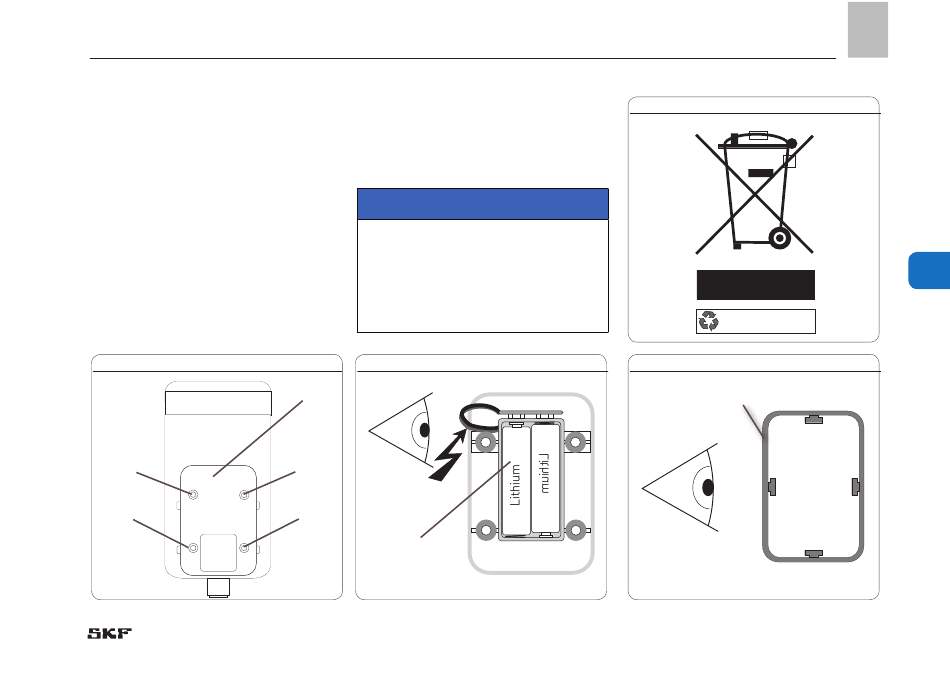 Lithium

Lithium

SKF