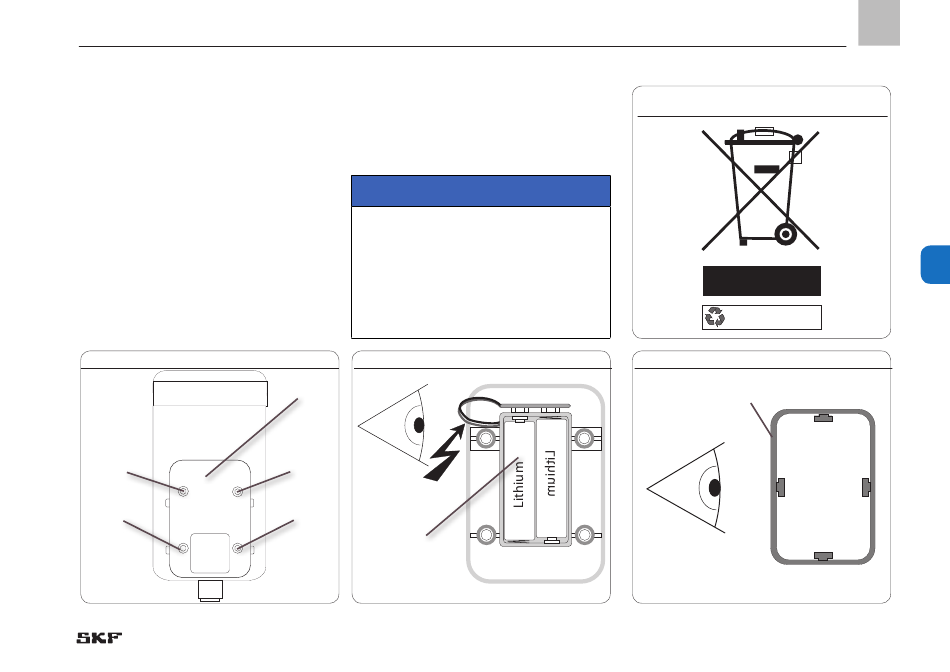 Lithium

Lithium

SKF