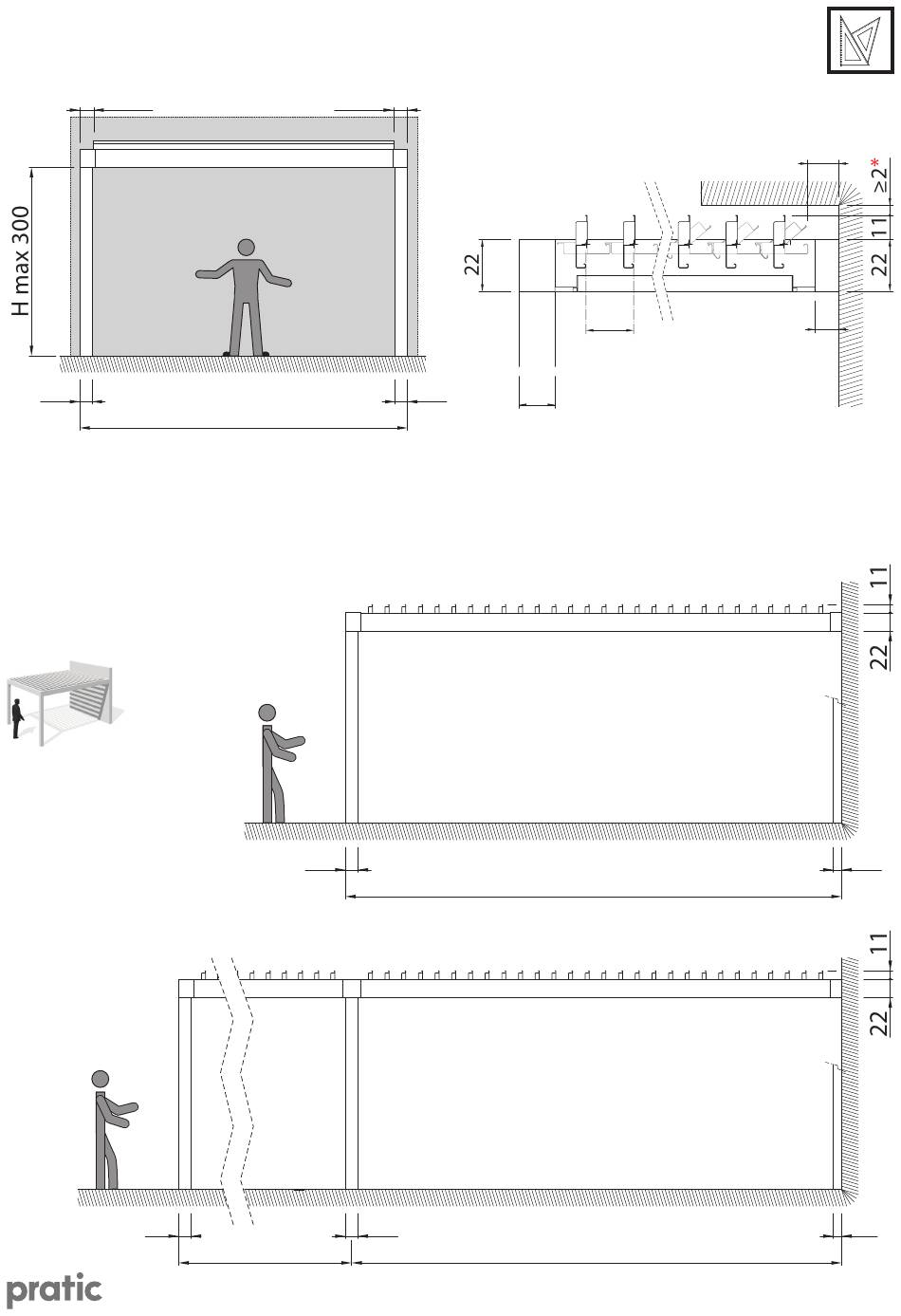 H max 300

22

≥2*

11

22

11

22

11

22

pratic