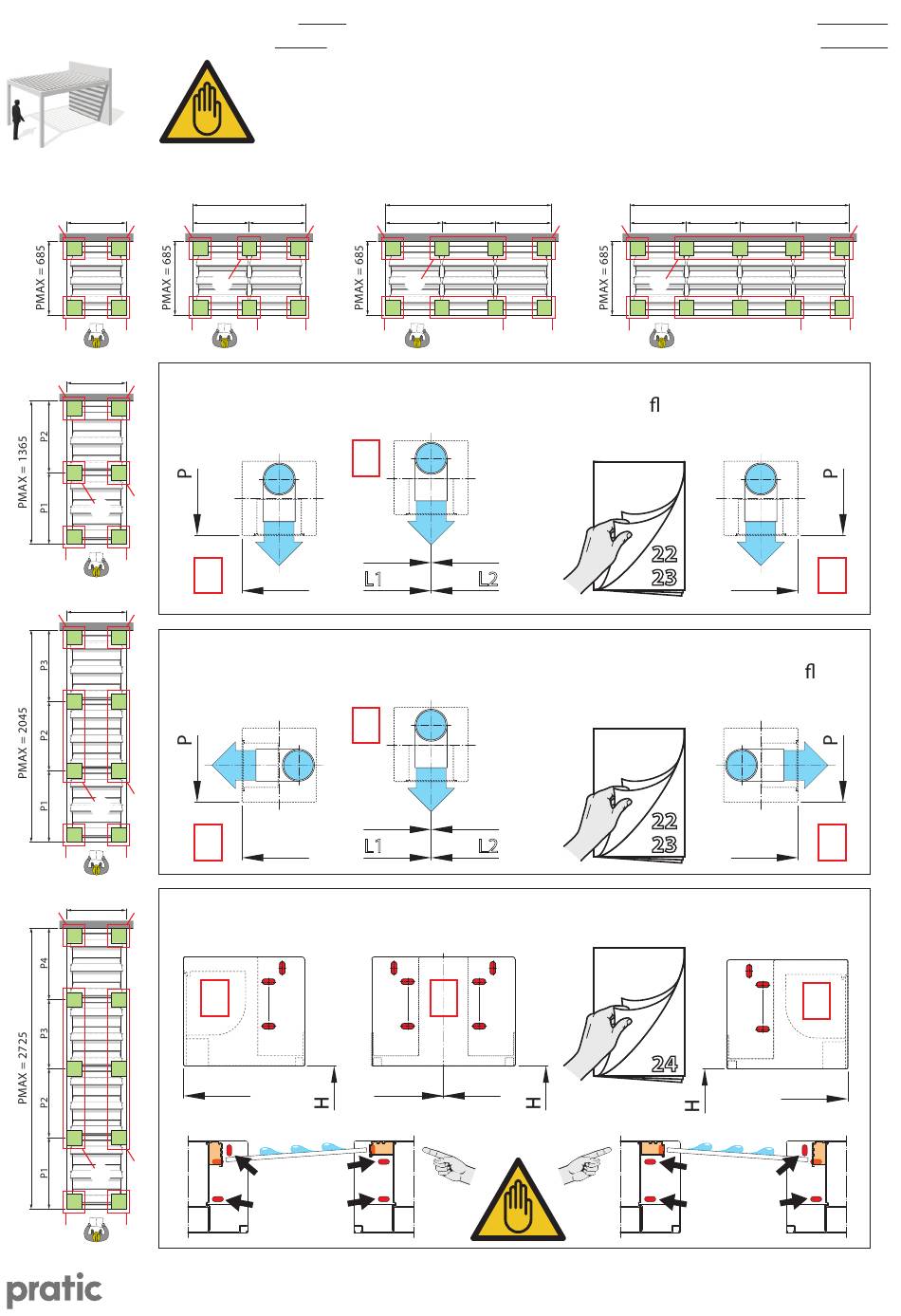 PMAX = 685

PMAX = 685

PMAX = 685

PMAX = 685

PMAX = 1365

P2

P1

ﬂ

P

L1

L2

22

23

P

PMAX = 2045

P3

P2

P1

ﬂ

P

L1

L2

22

23

P

PMAX = 2725

P4

P3

P2

P1

H

H

24

H

pratic