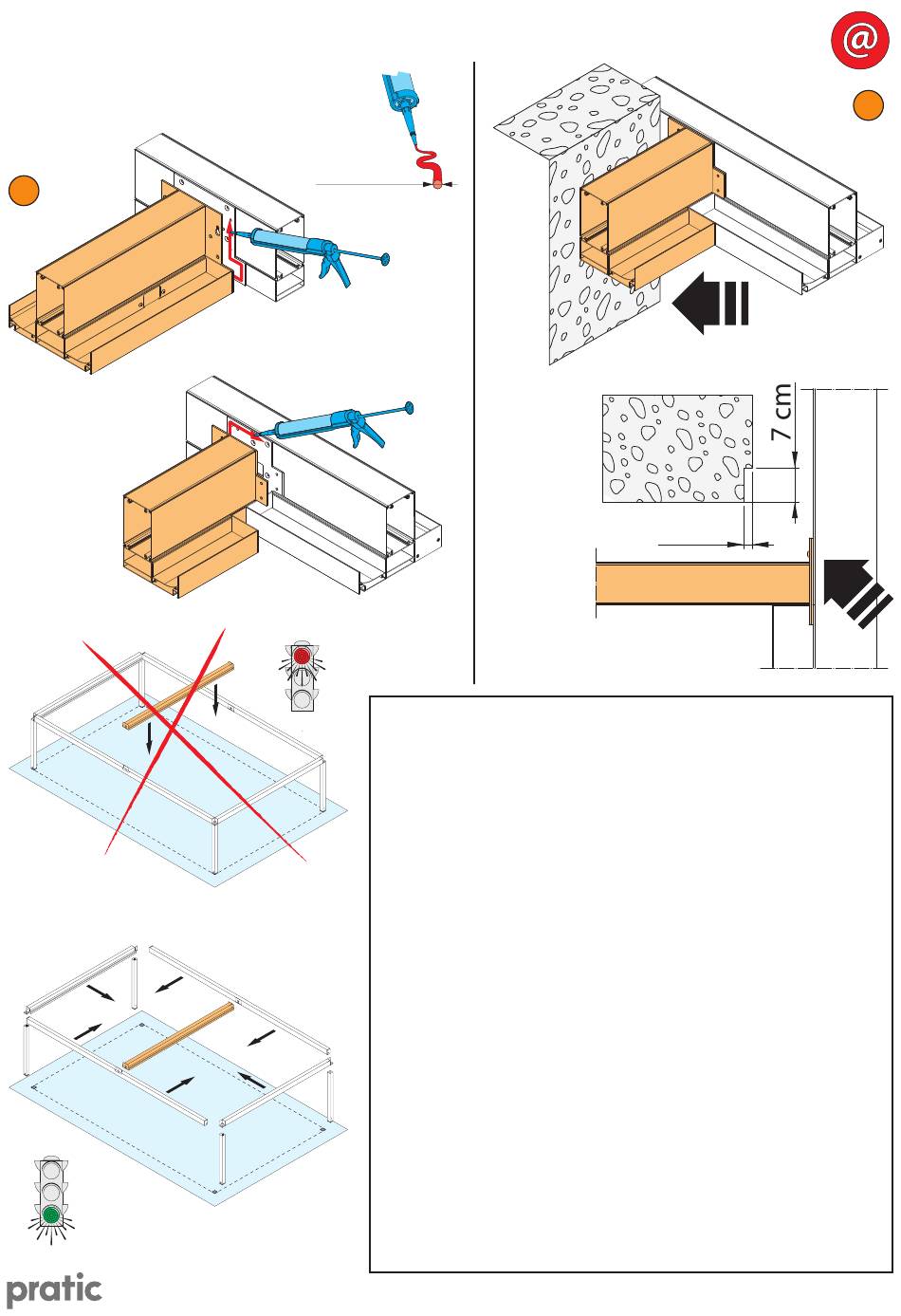 @

7 cm

pratic