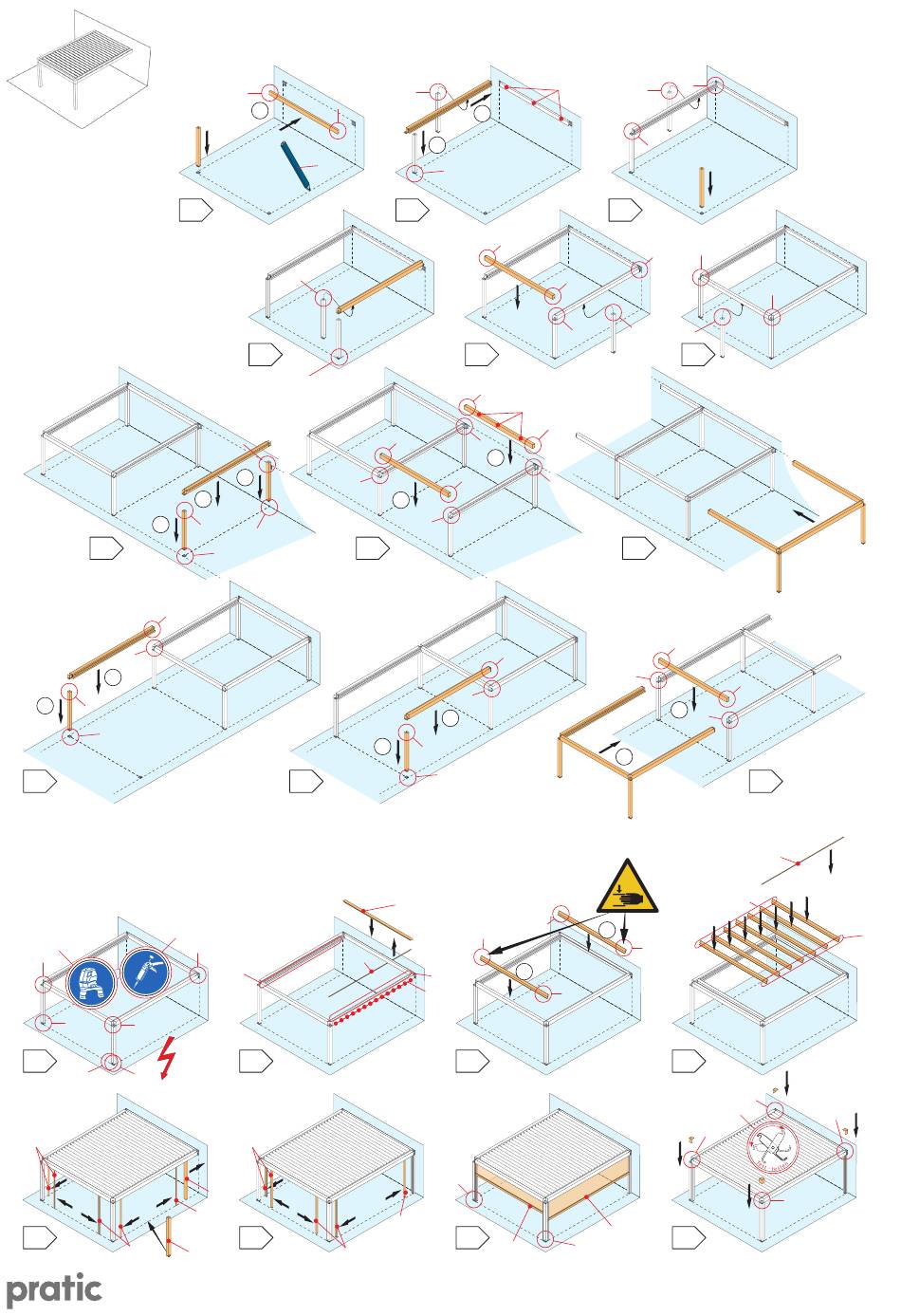 pratic