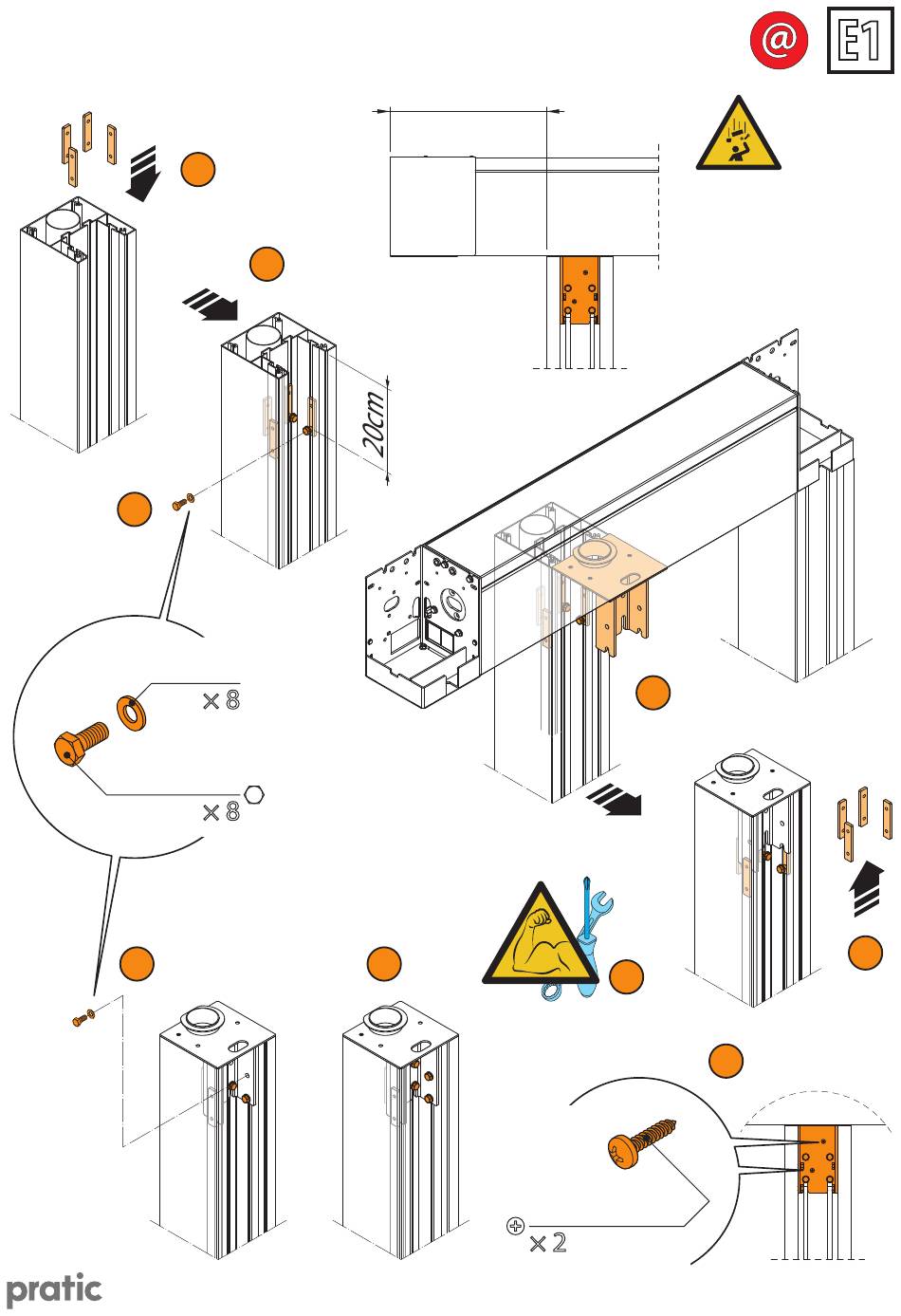 @
E1

20cm

× 8

× 8

× 2

pratic