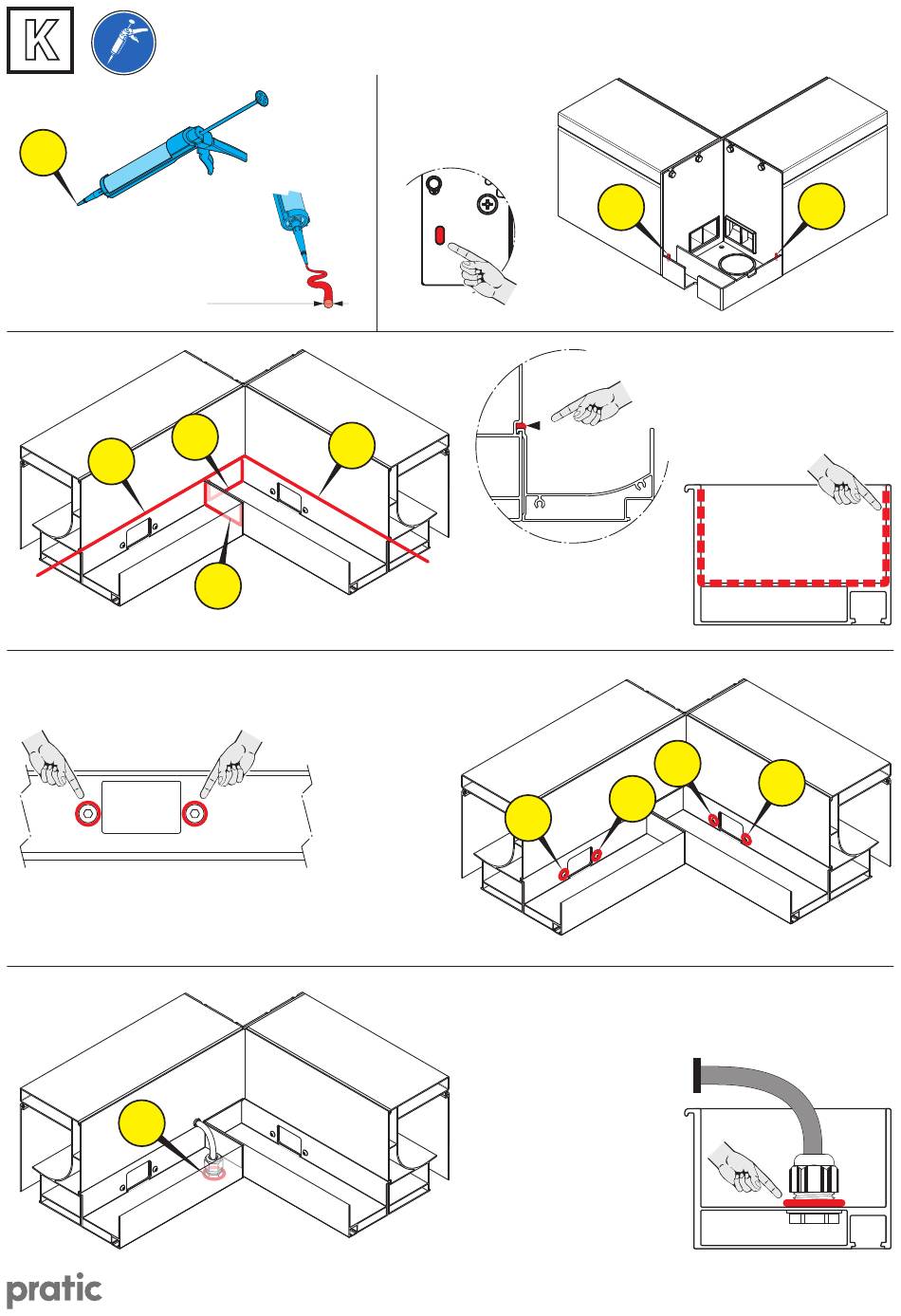 K

pratic