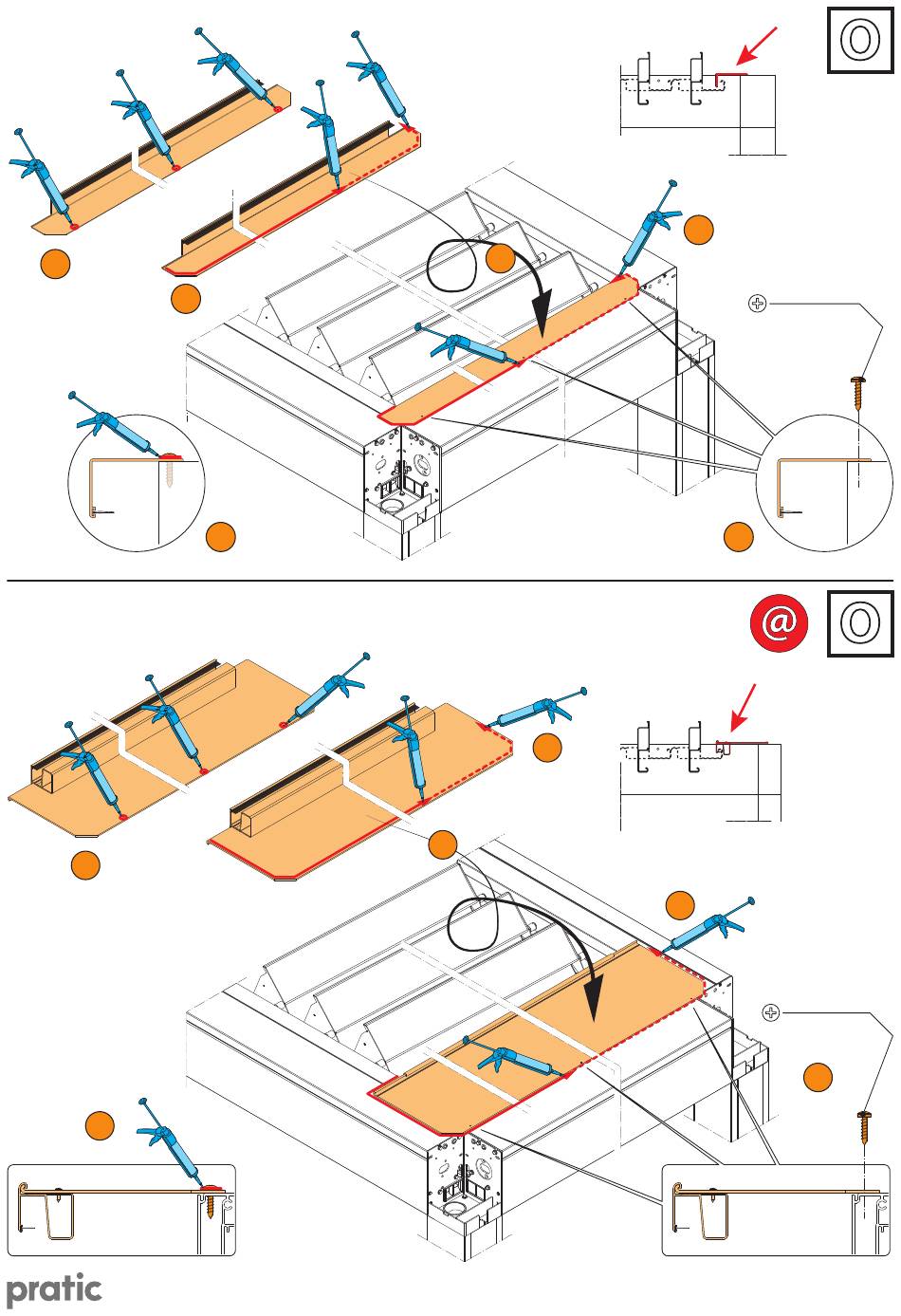 O

@

O

pratic