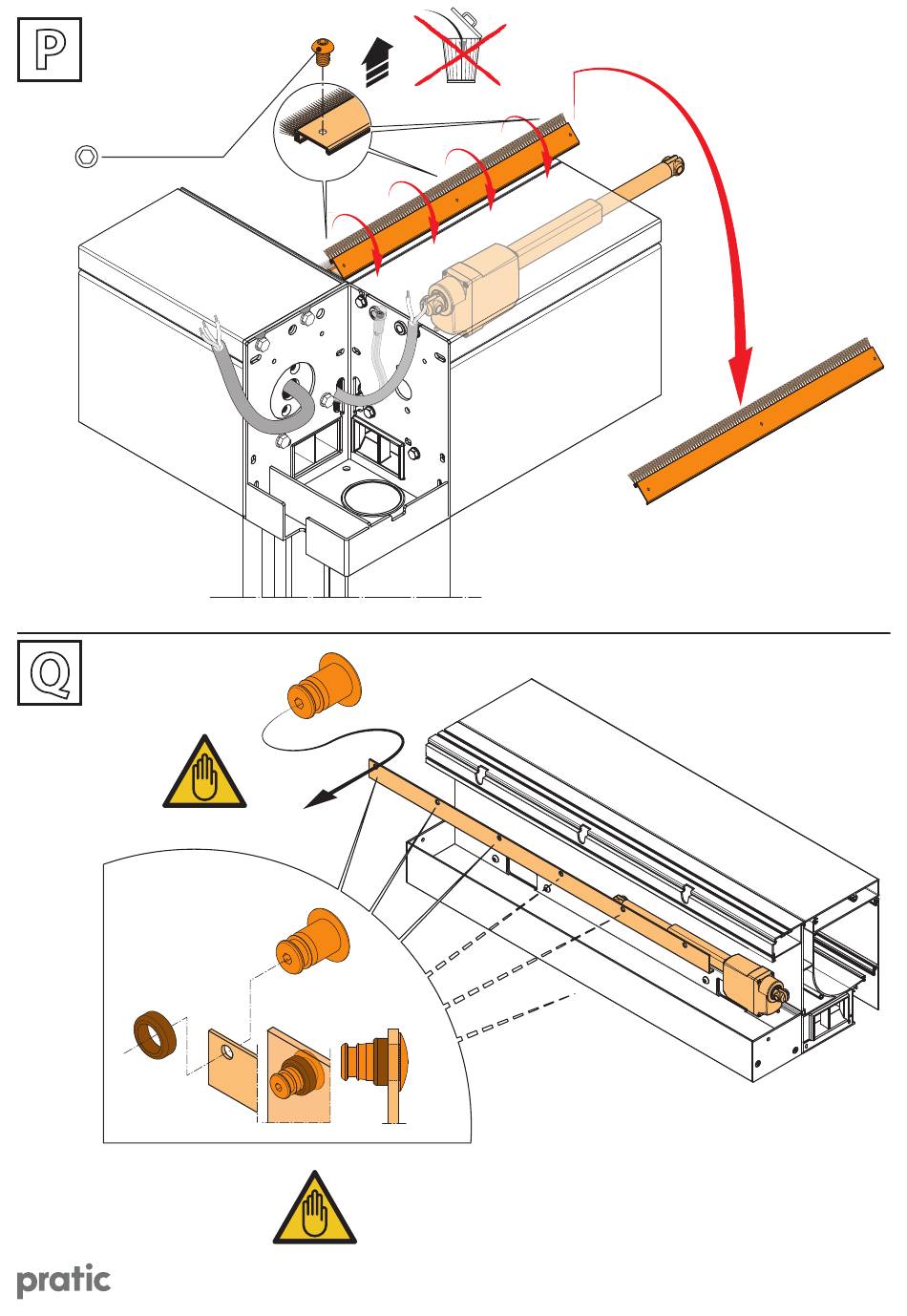 P

Q

pratic