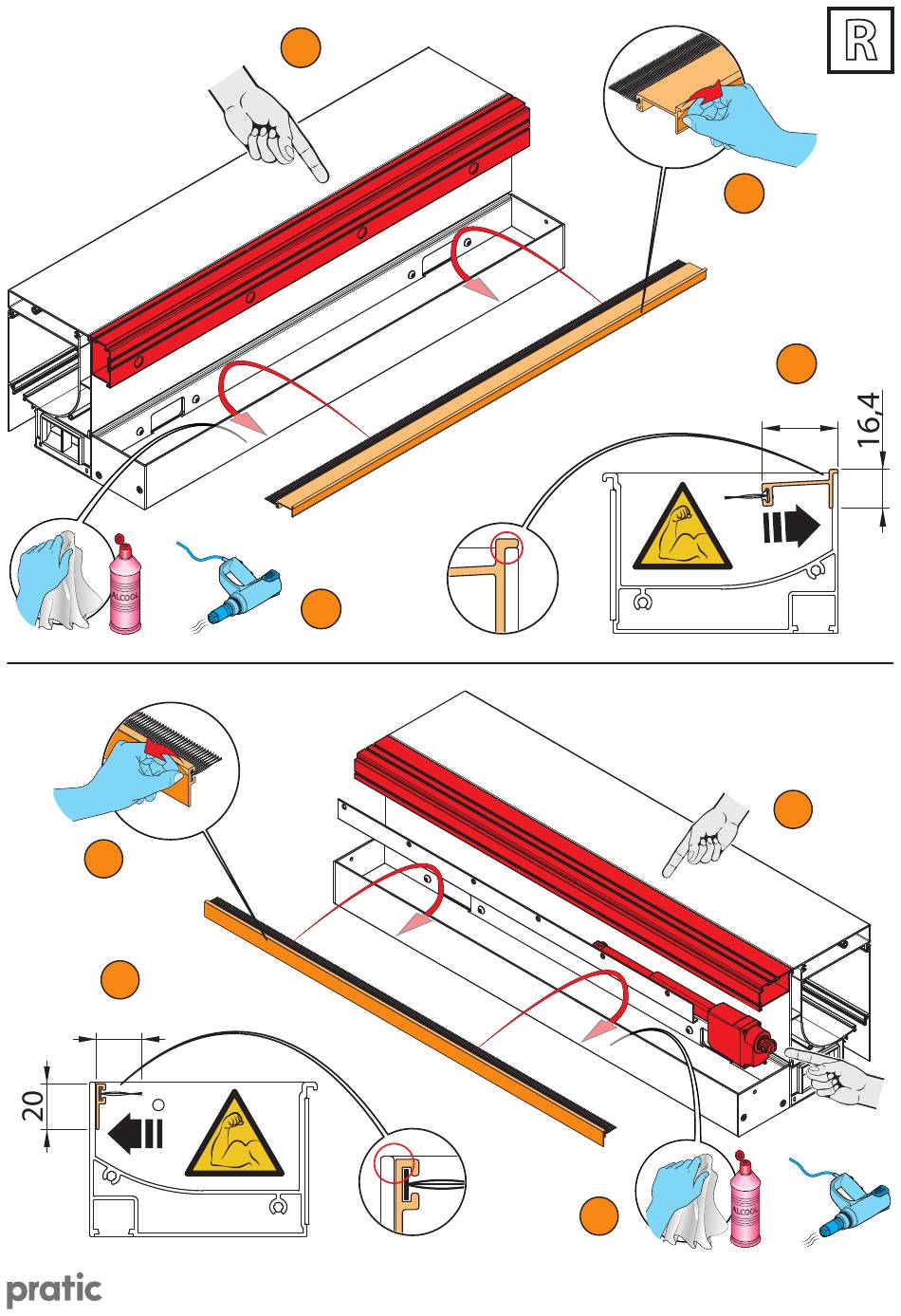 R

16,4

ALCOOL

20

ALCOOL

pratic