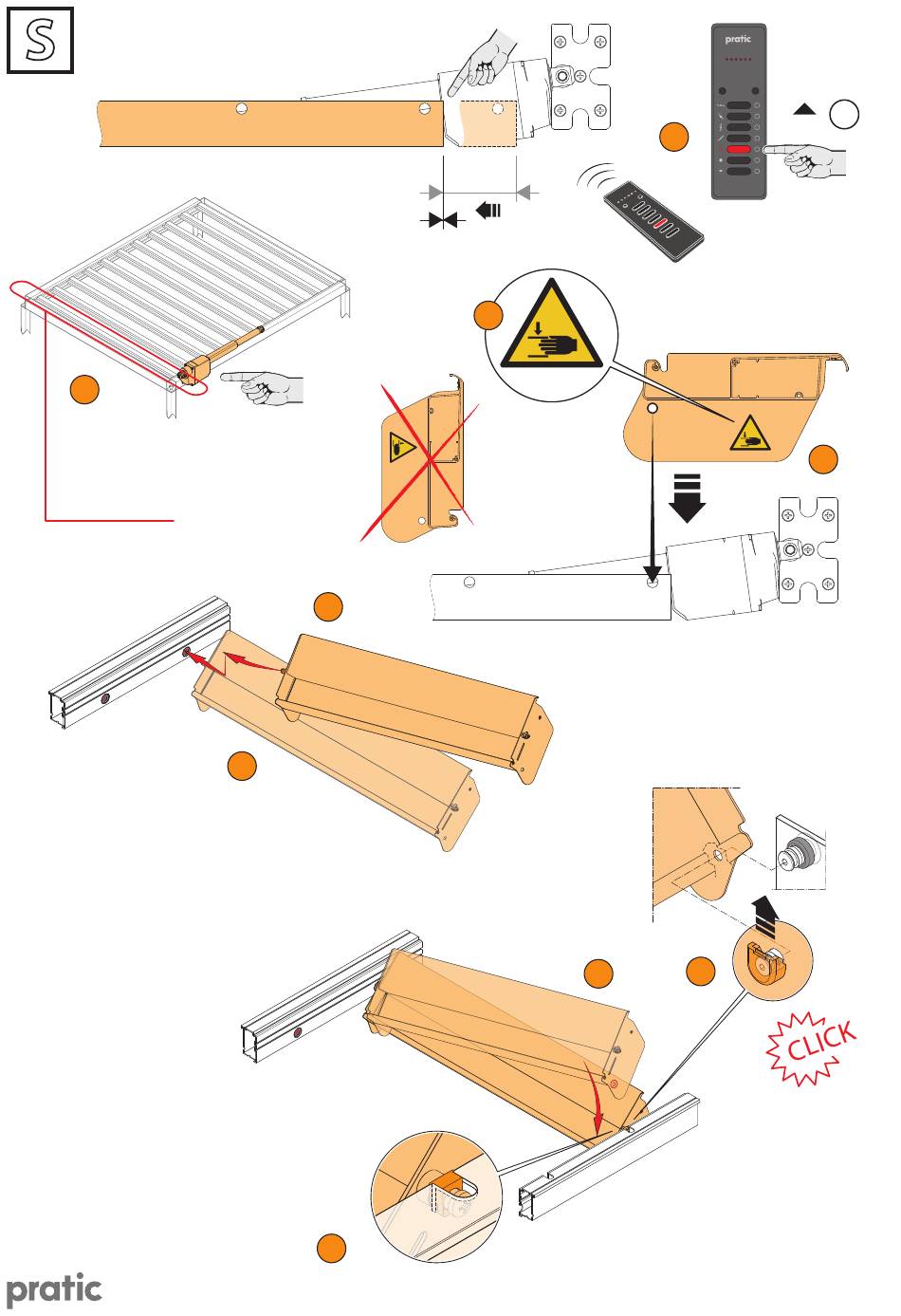 S

pratic

CLICK

pratic