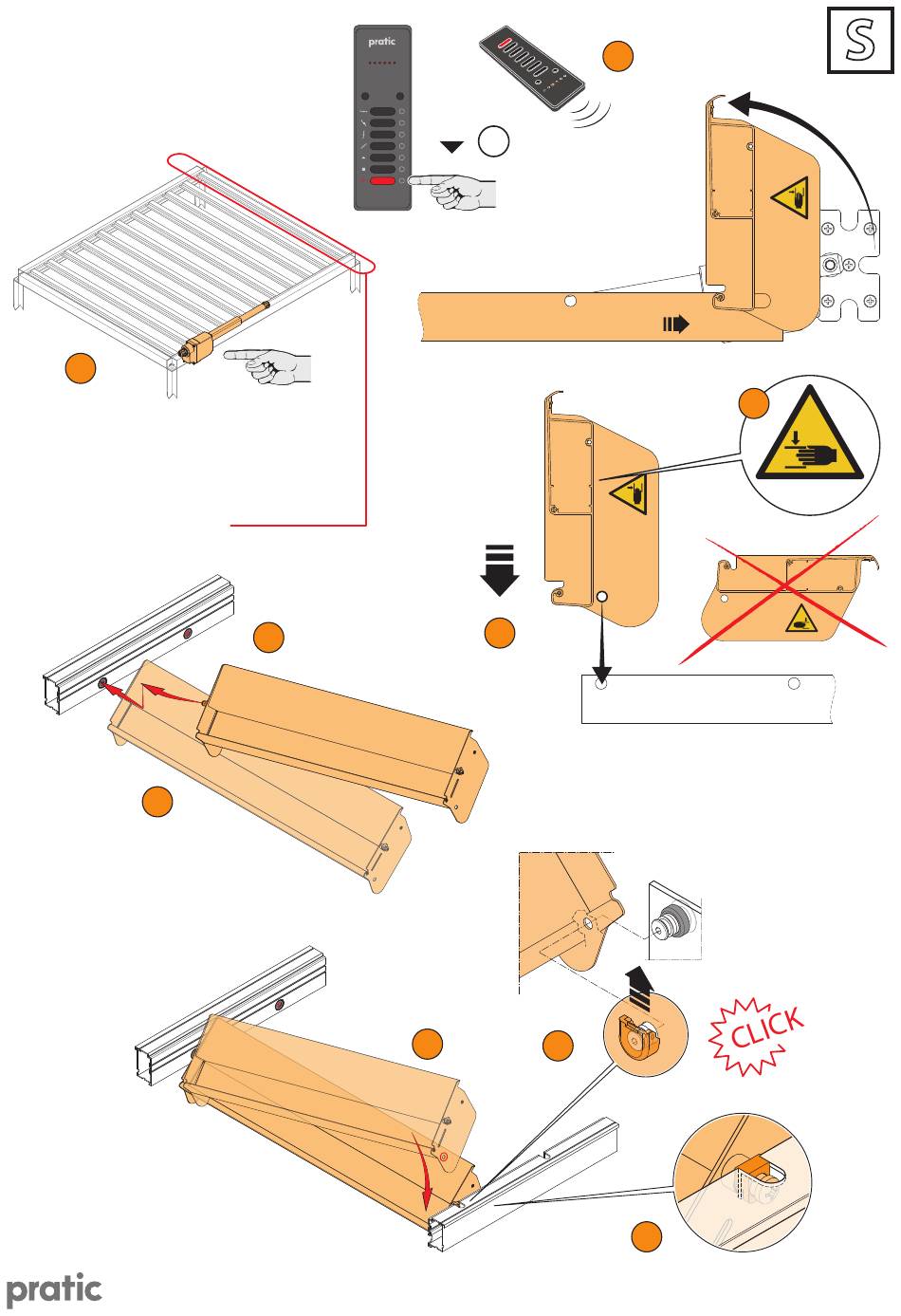 S

pratic

CLICK

pratic