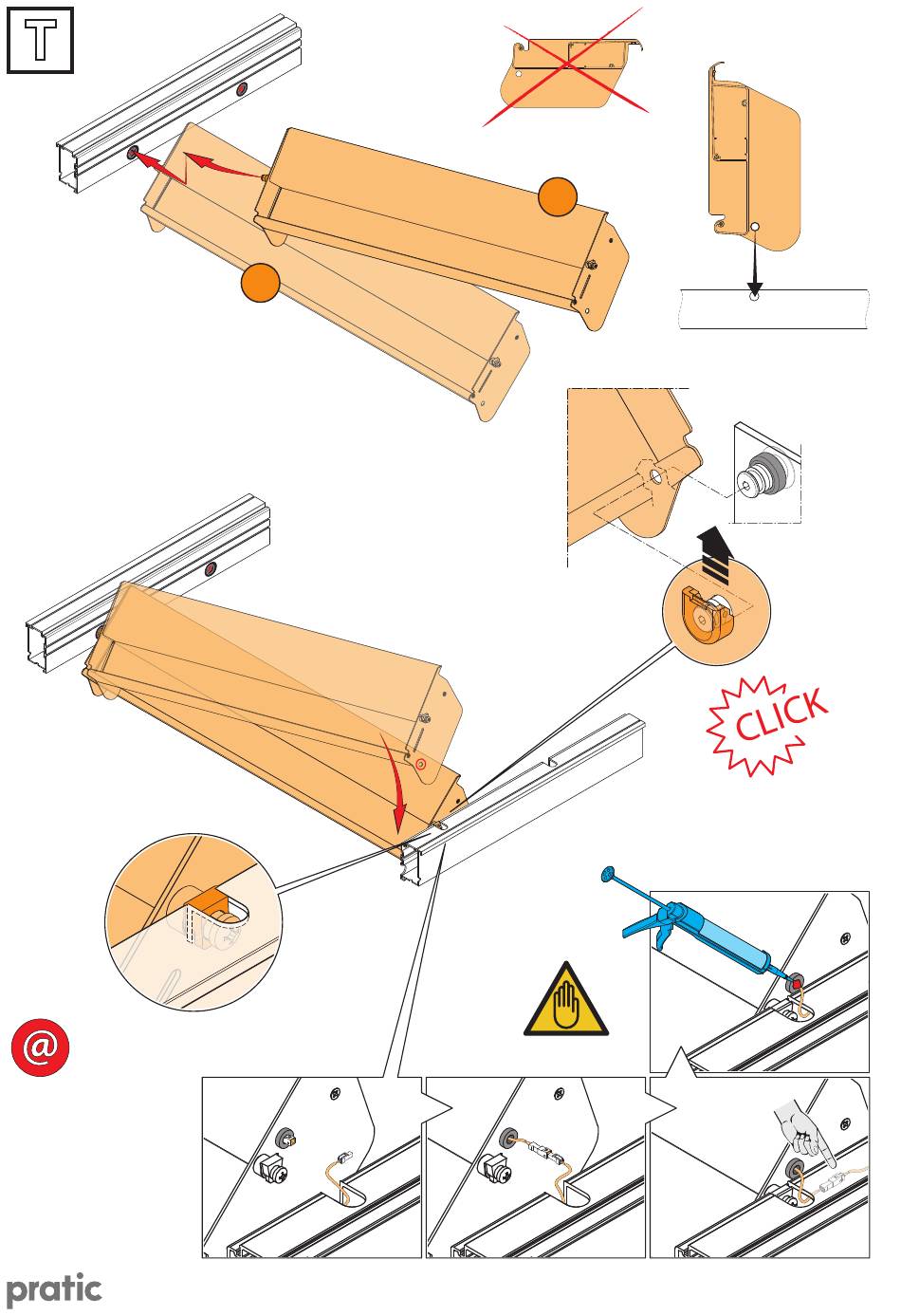 T

CLICK

@

pratic