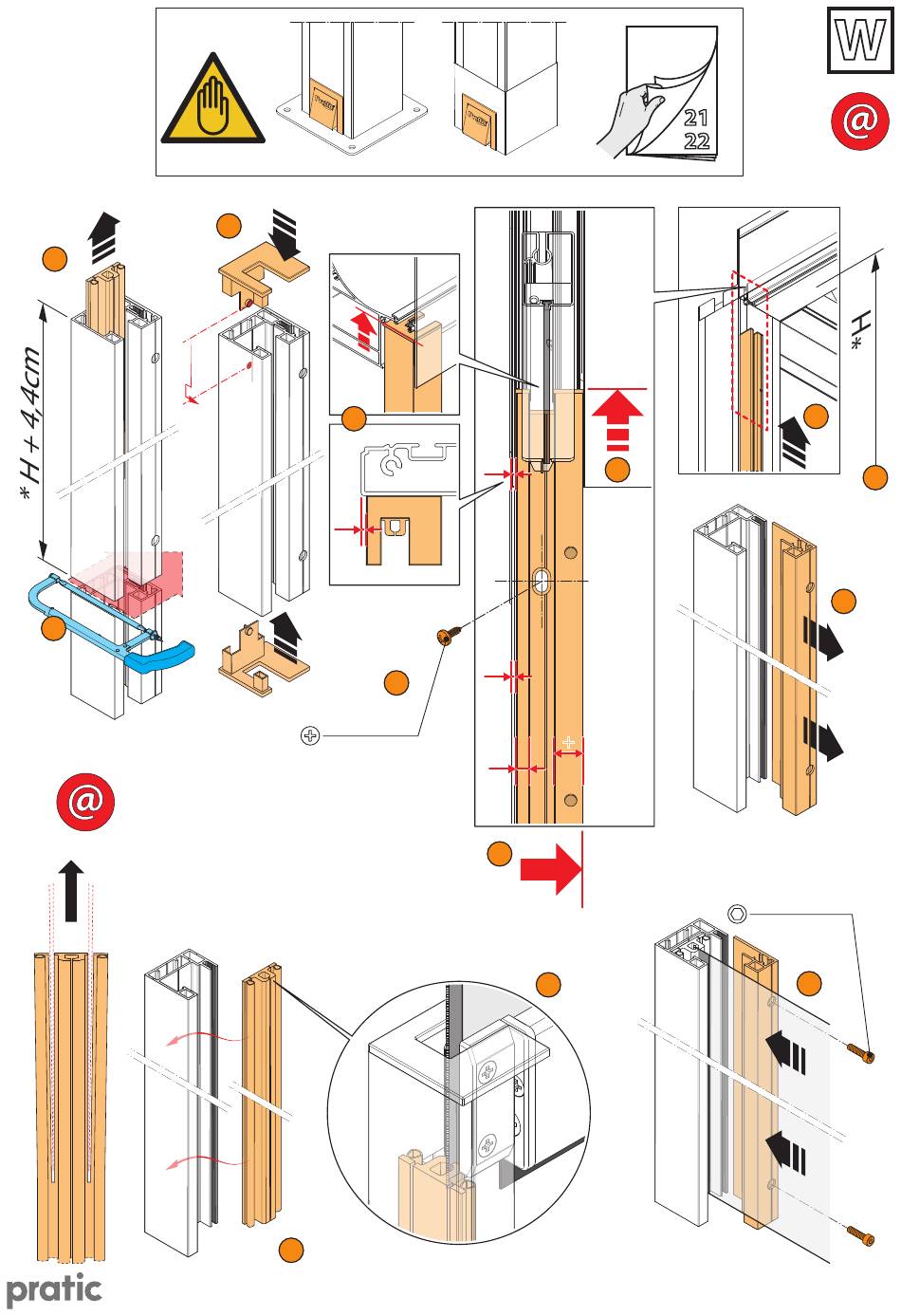 W

@

21
22

* H + 4,4cm

H*

@

pratic