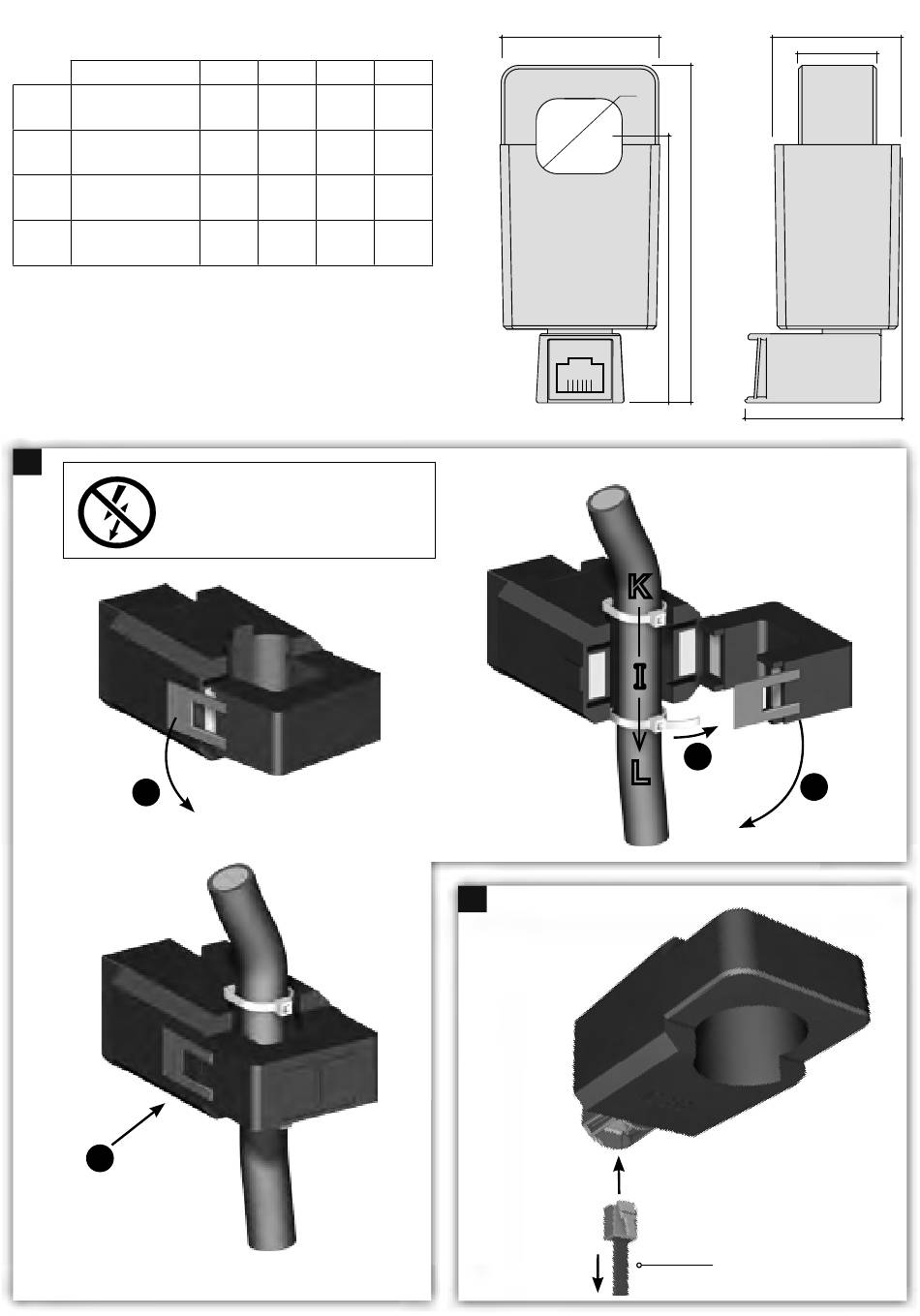 K
I
L