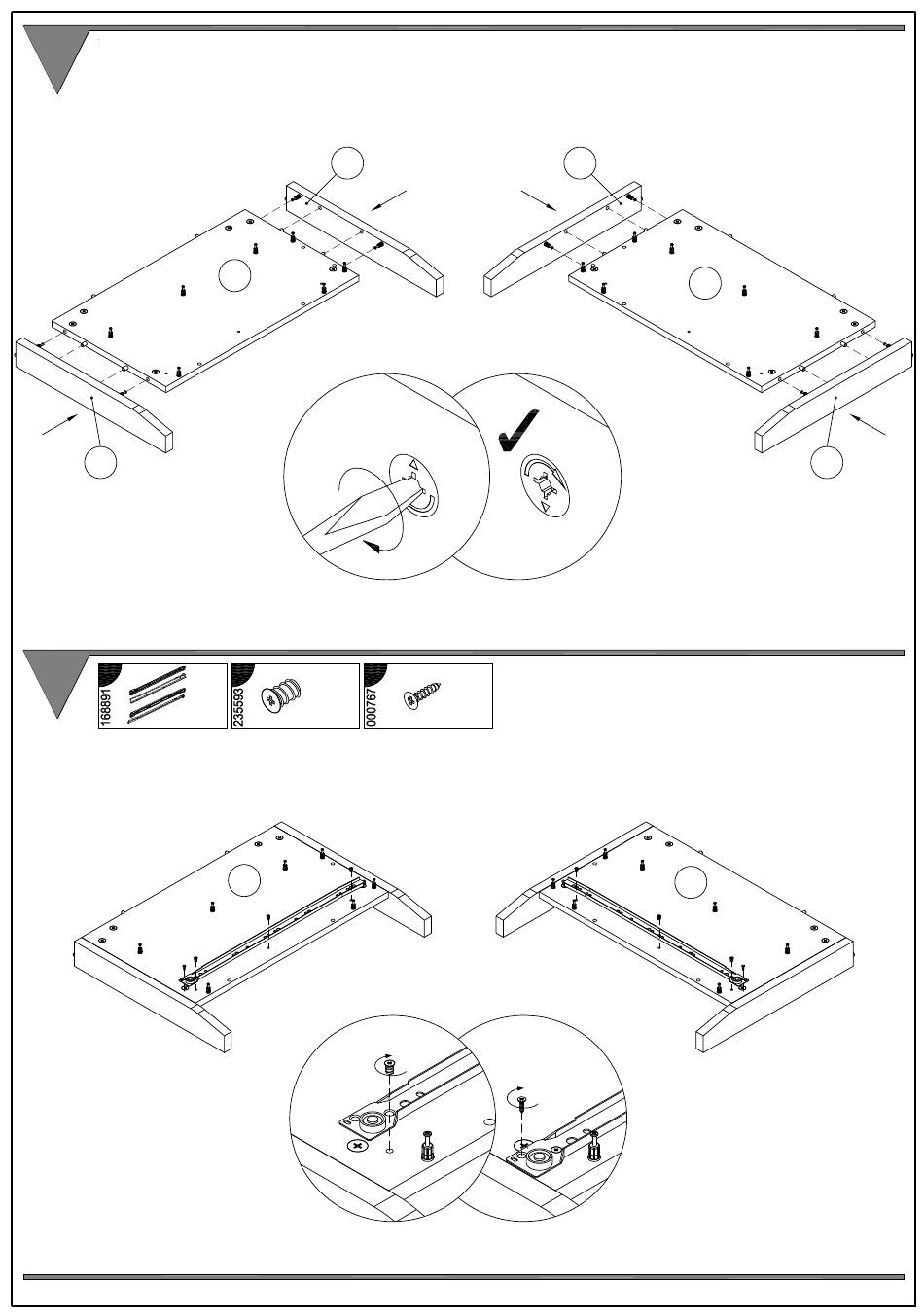 168891

235593

000767