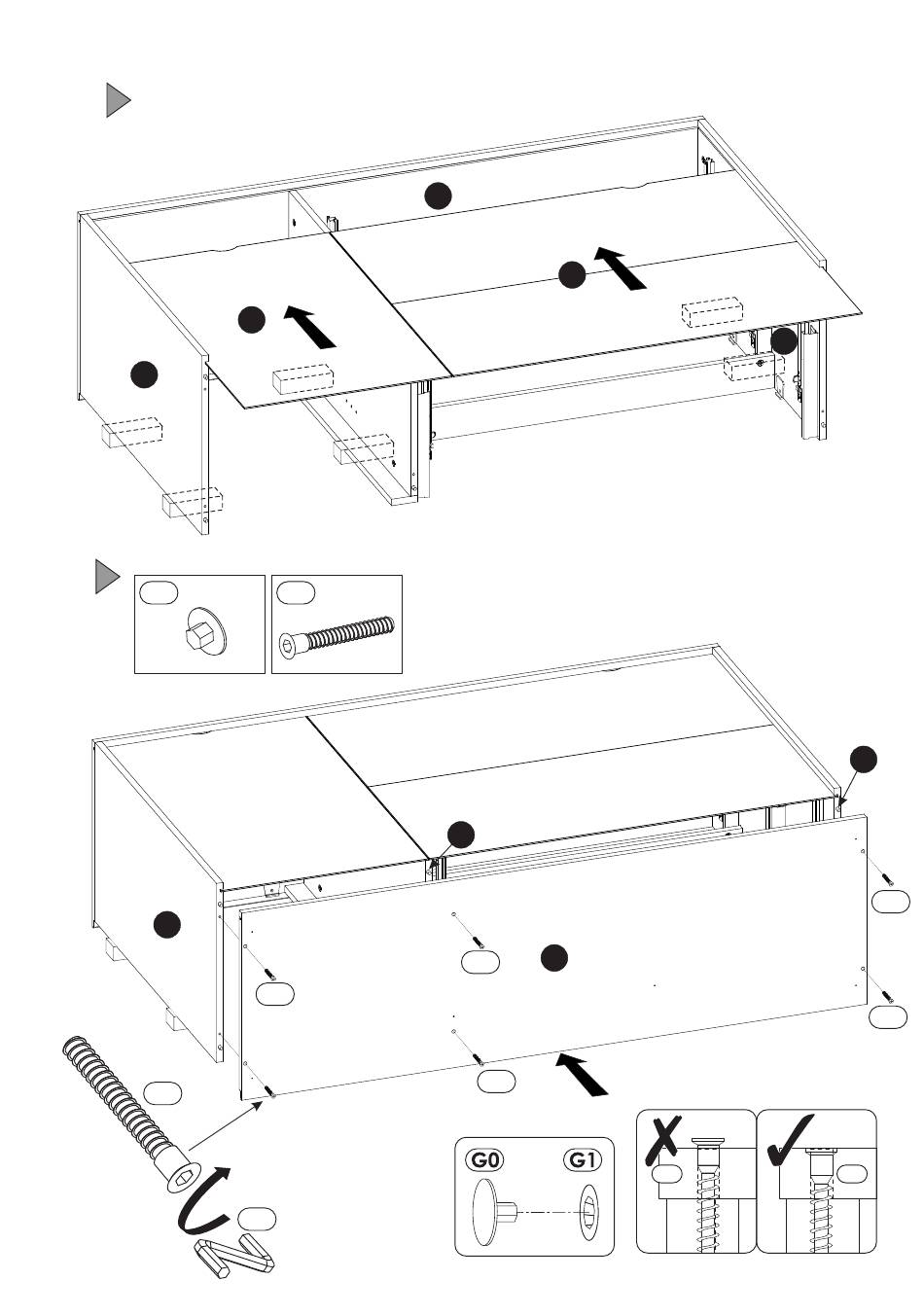 G0 G1