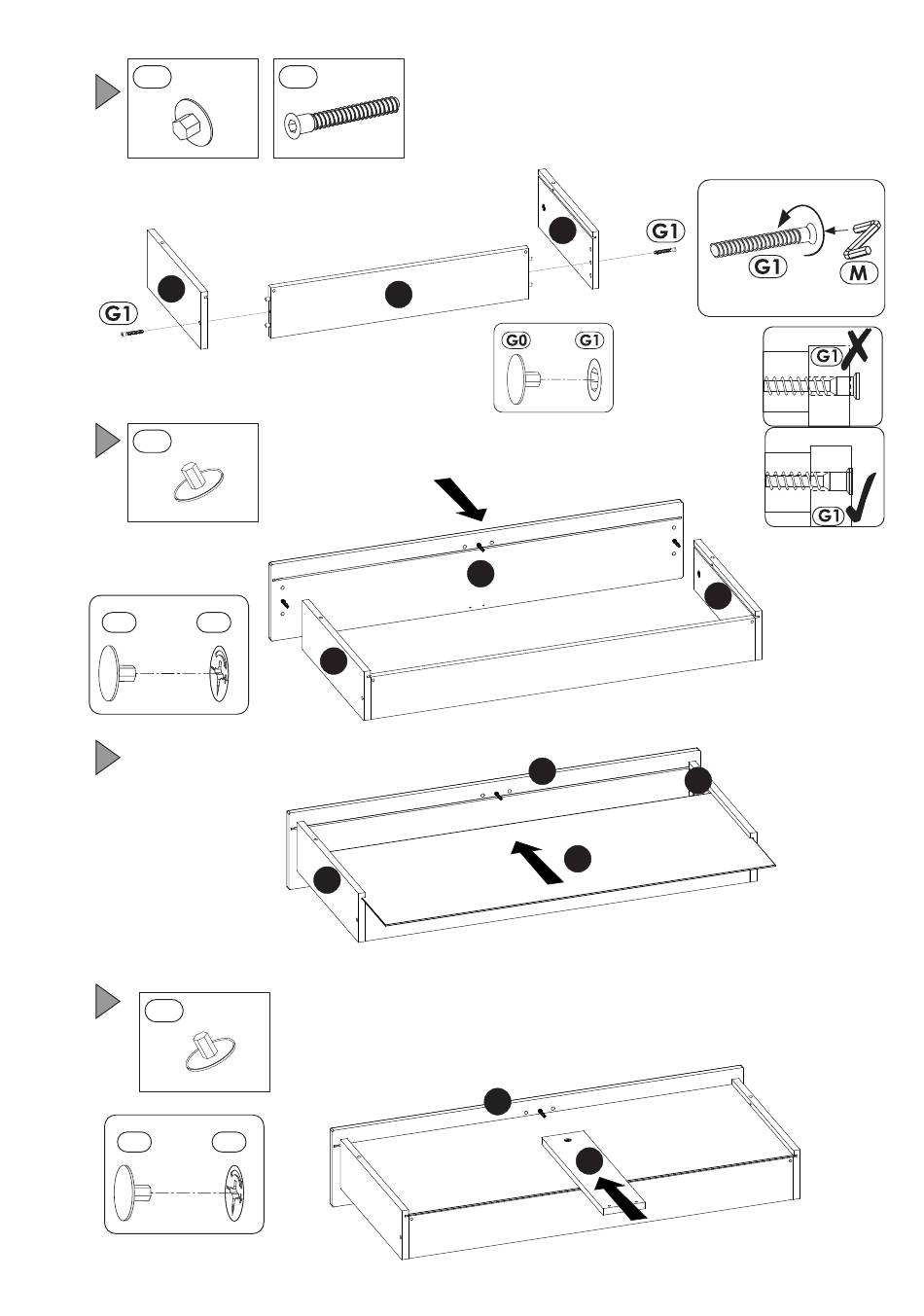 G1

G1

G1

M

G0

G1

G1

G1