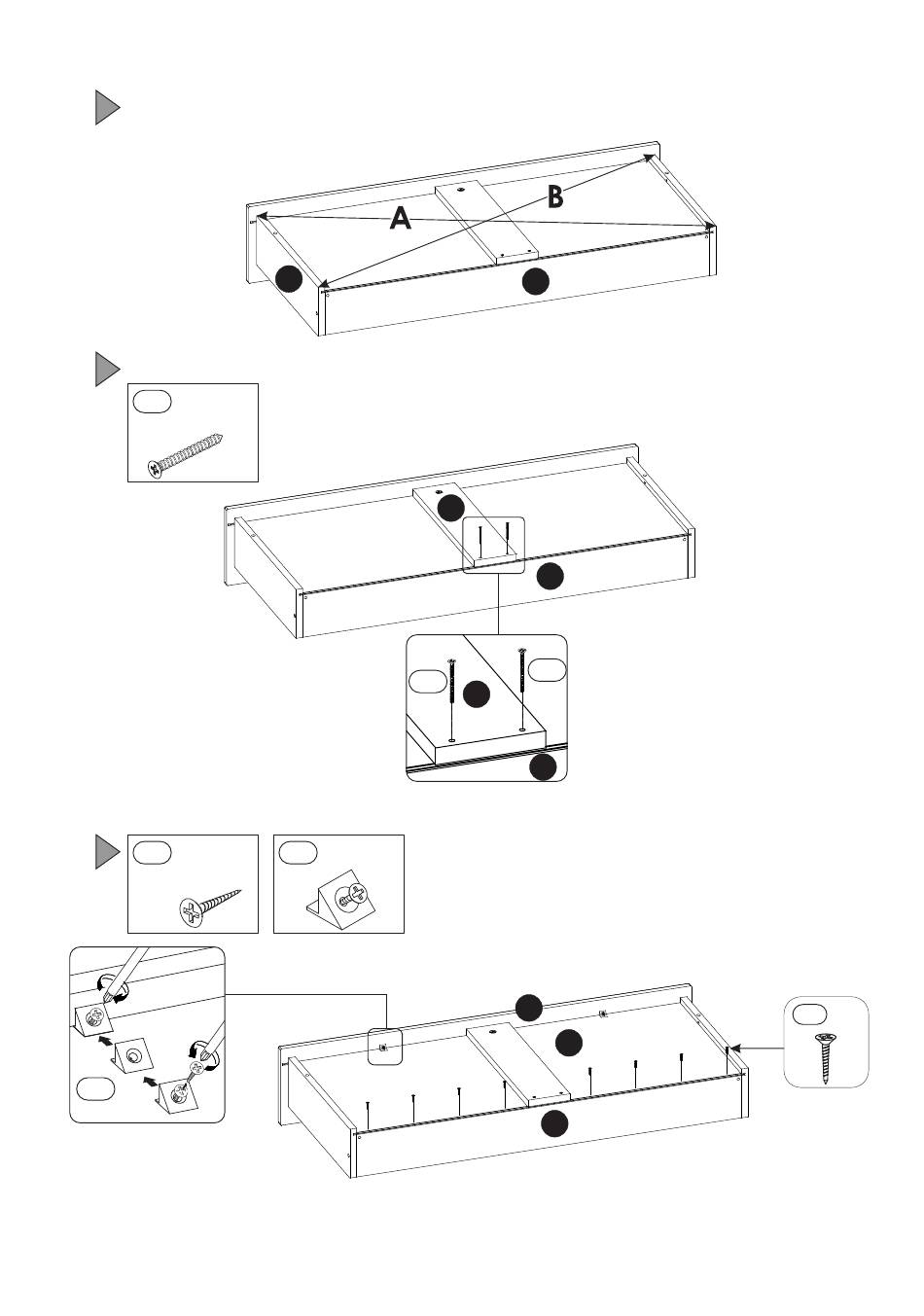 A

B