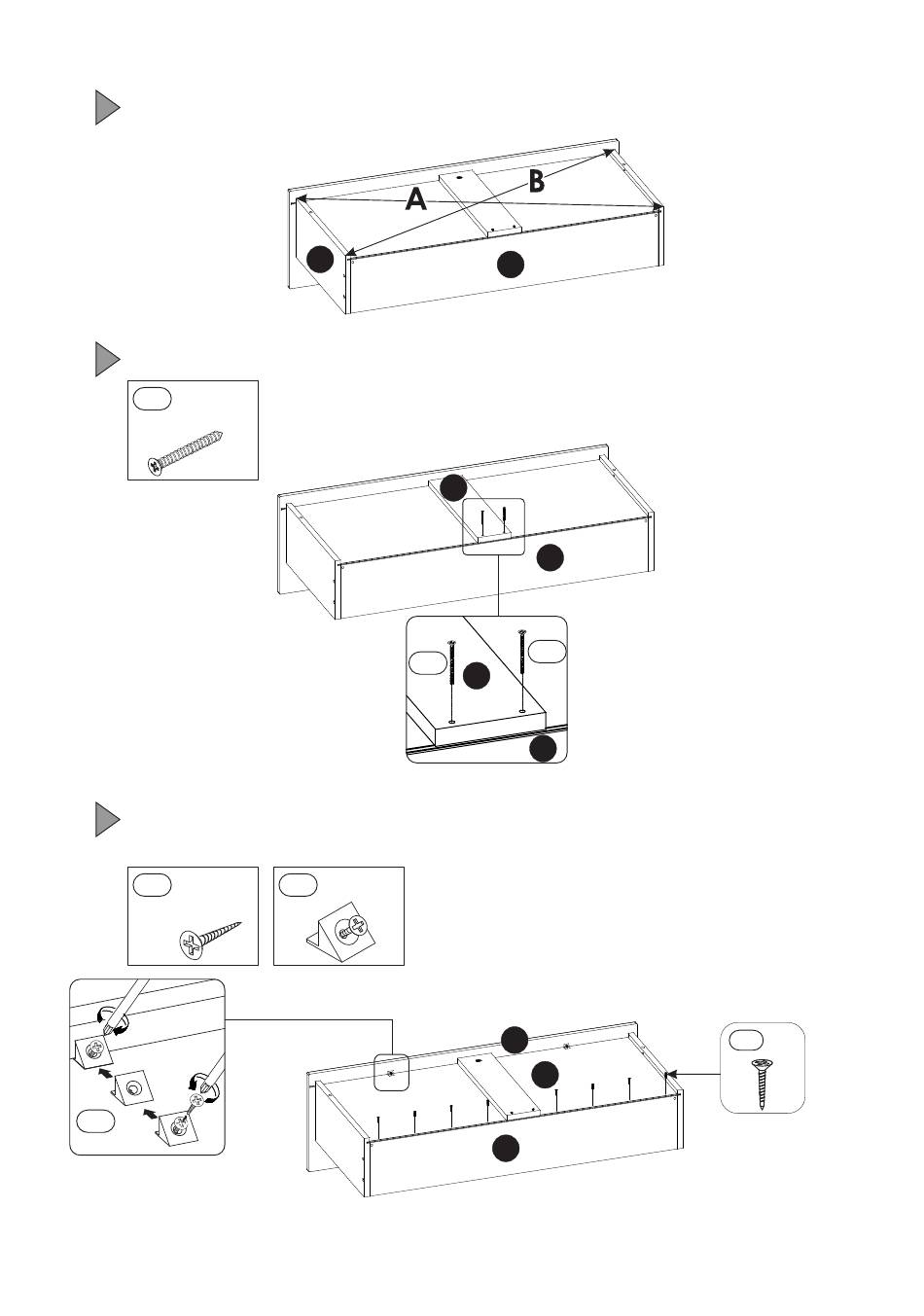 A
B