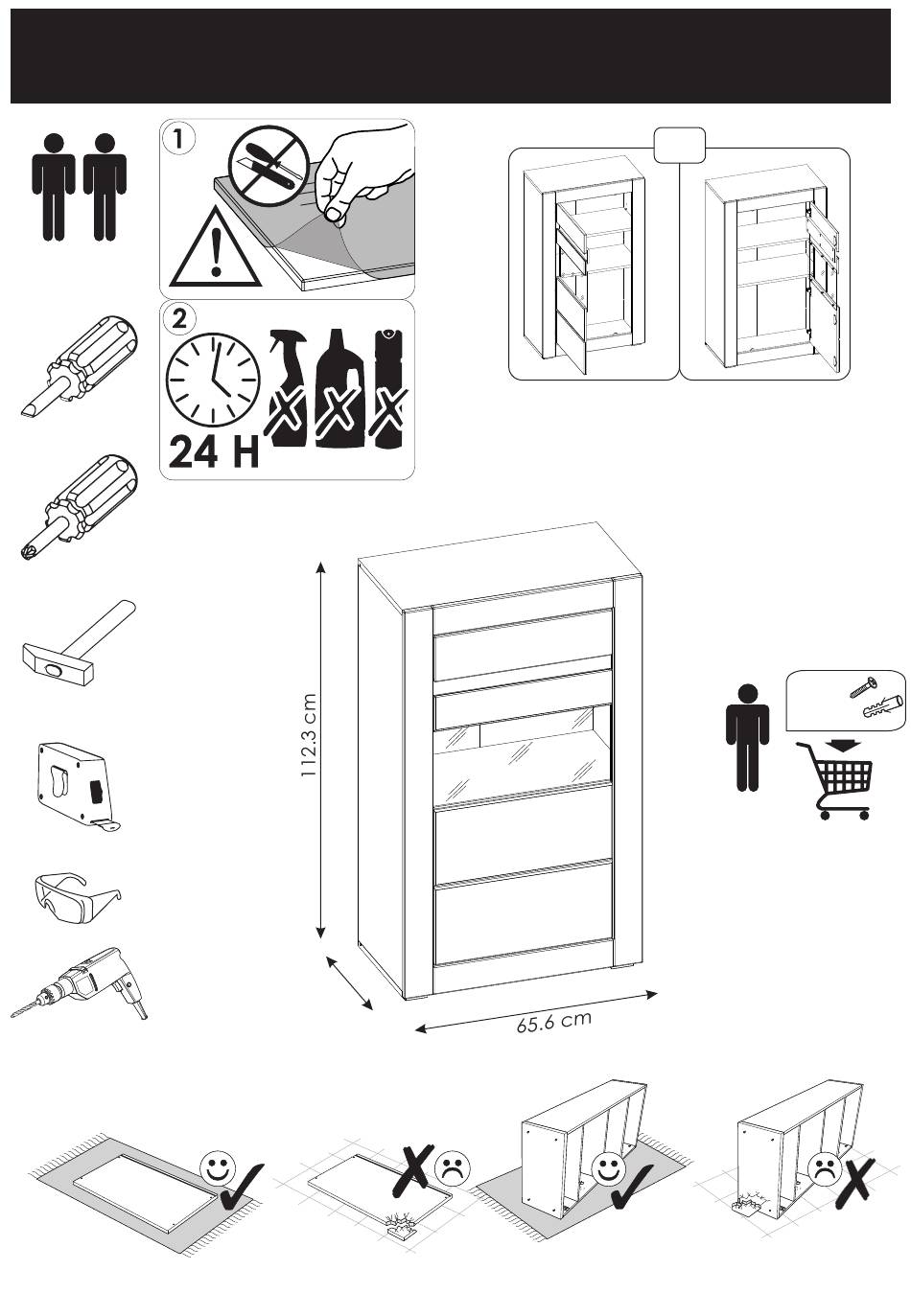 1

2

24 H

112.3 cm

65.6 cm