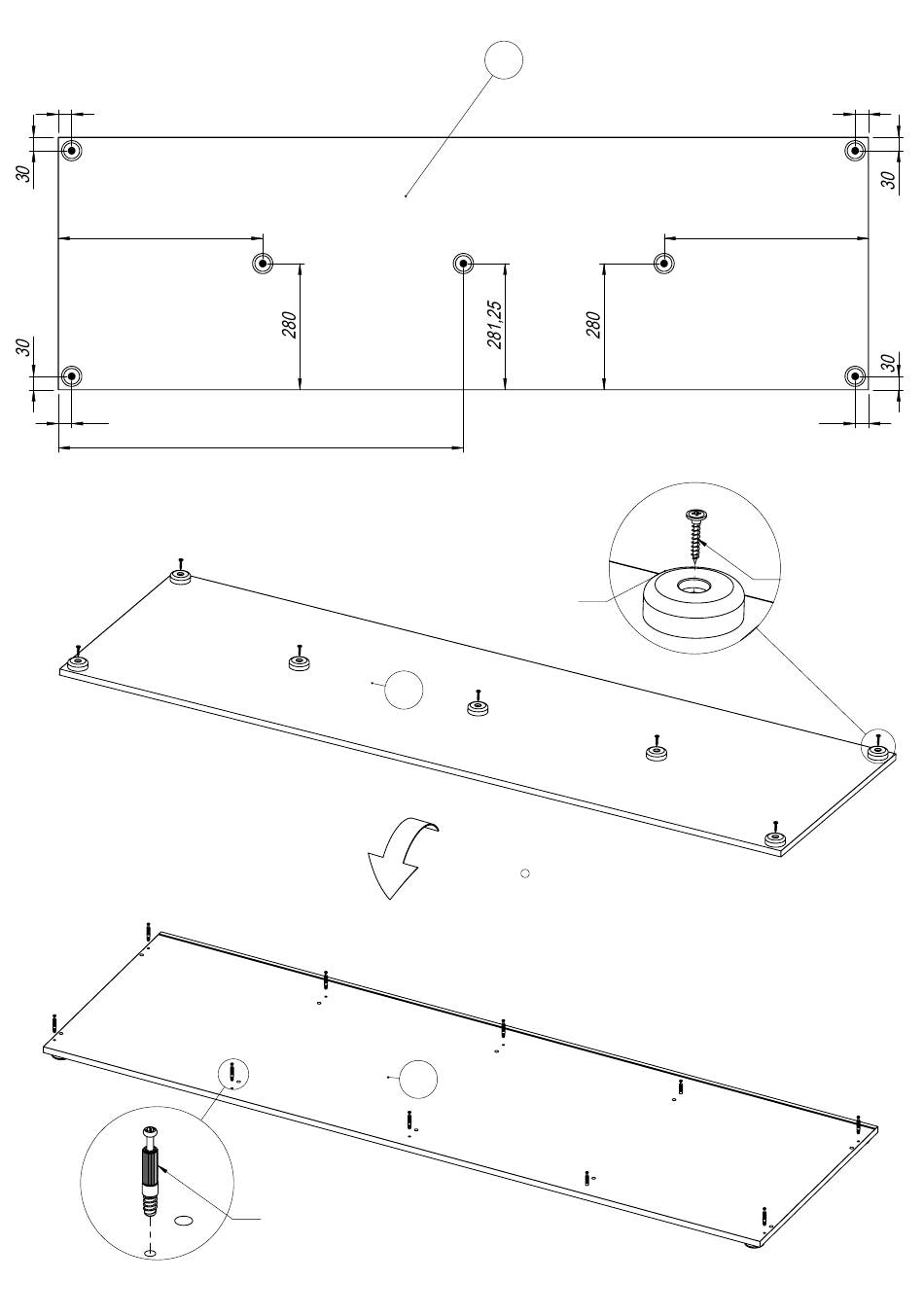 30
30
280
281,25
280
30
30